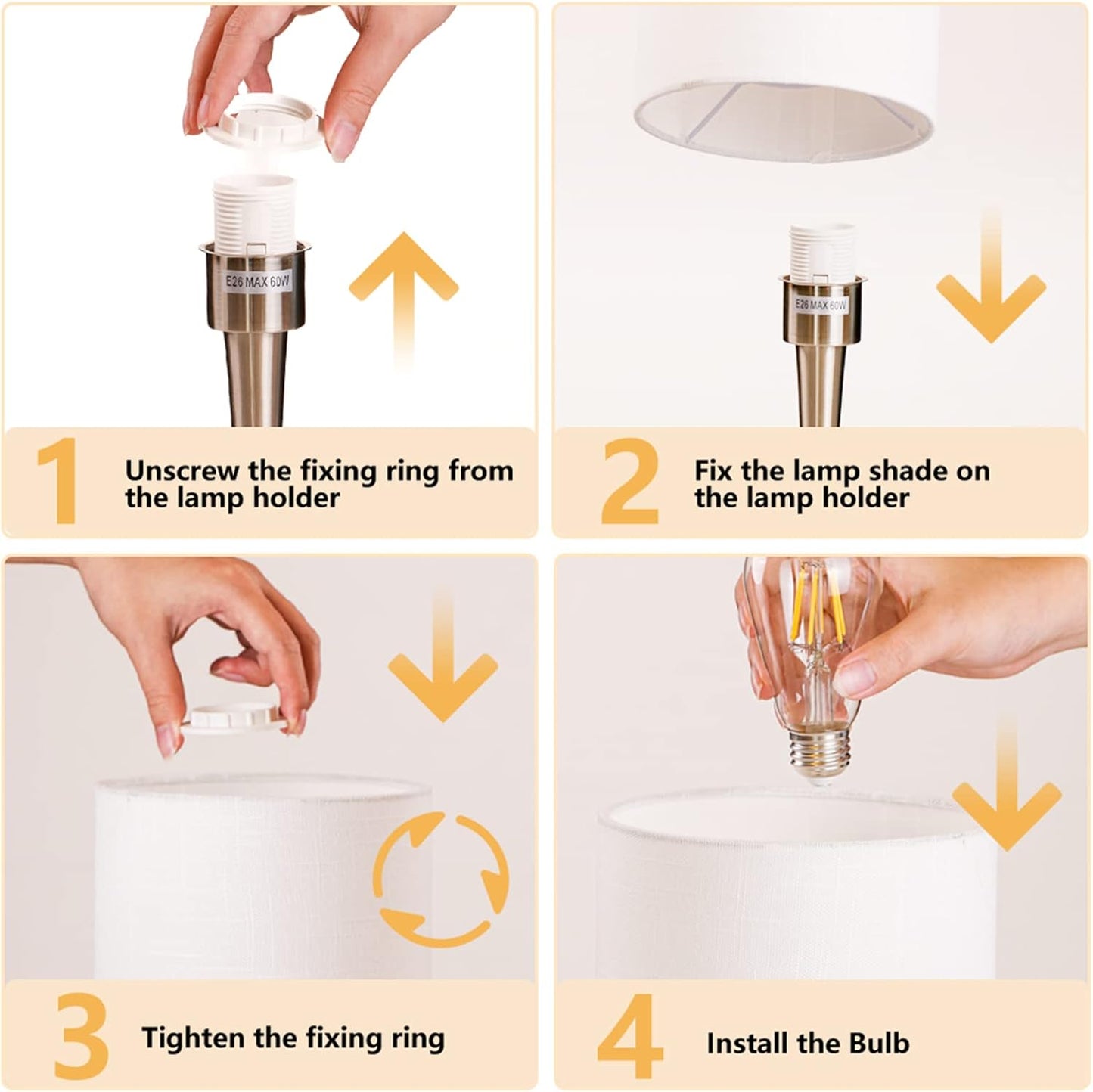 E26 MAX 60W

1 Unscrew the fixing ring from the lamp holder

E26 MAX 60W

2 Fix the lamp shade on the lamp holder

3 Tighten the fixing ring

4 Install the Bulb