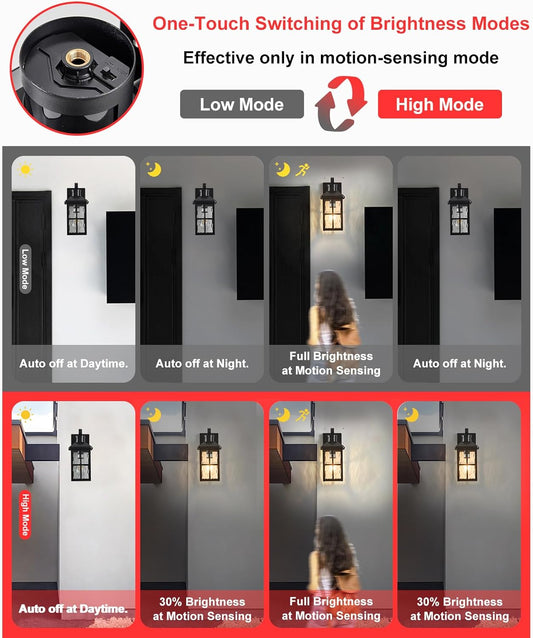 One-Touch Switching of Brightness Modes

Effective only in motion-sensing mode

Low Mode

High Mode

Low Mode

Auto off at Daytime.

Auto off at Night.

Full Brightness at Motion Sensing

Auto off at Night.

High Mode

Auto off at Daytime.

30% Brightness at Motion Sensing

Full Brightness at Motion Sensing

30% Brightness at Motion Sensing