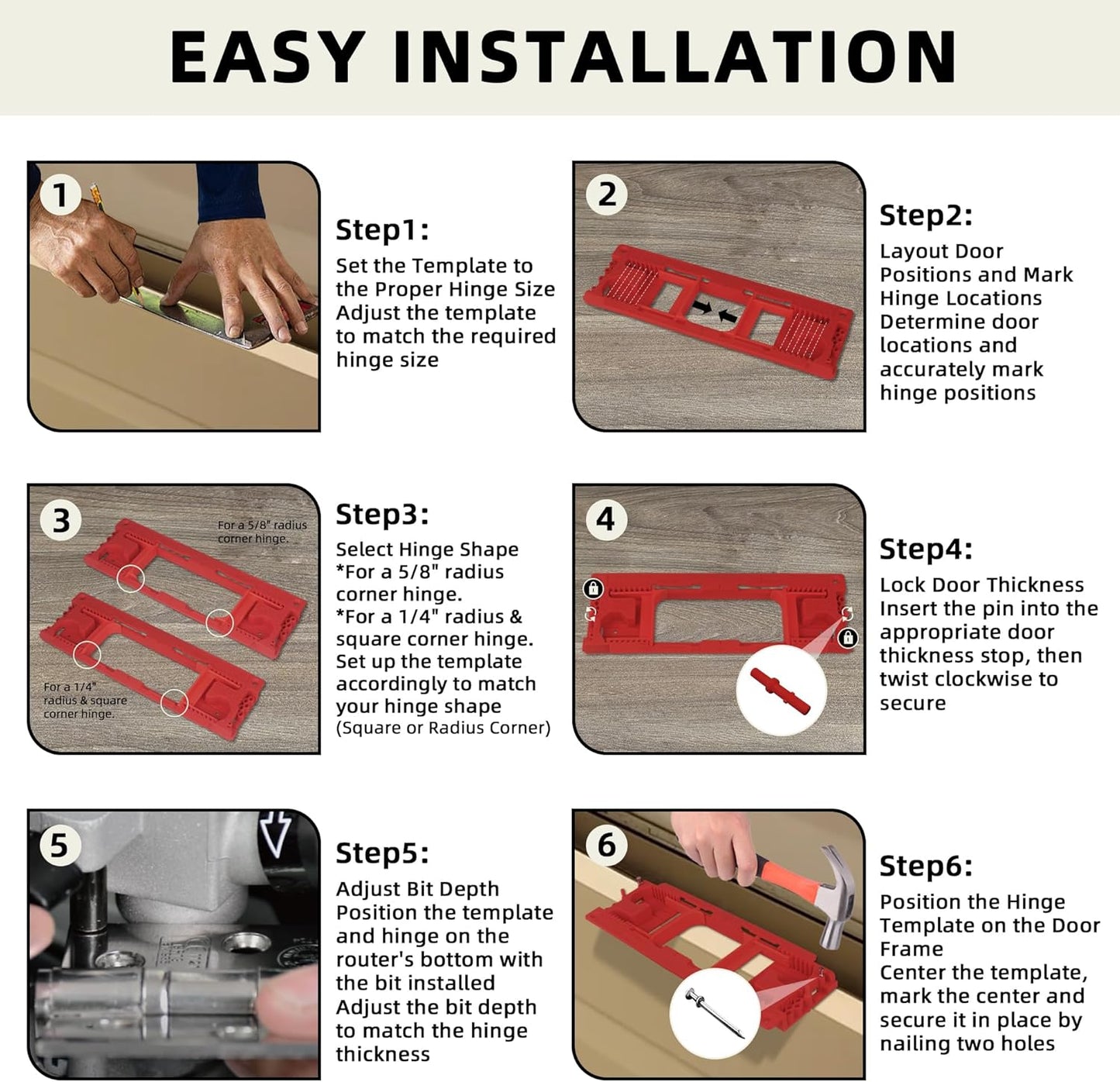 EASY INSTALLATION

1

Step1:
Set the Template to the Proper Hinge Size
Adjust the template to match the required hinge size

2

Step2:
Layout Door Positions and Mark Hinge Locations
Determine door locations and accurately mark hinge positions

3

For a 5/8" radius corner hinge.

For a 1/4" radius & square corner hinge.

Step3:
Select Hinge Shape
*For a 5/8" radius corner hinge.
*For a 1/4" radius & square corner hinge.
Set up the template accordingly to match your hinge shape
(Square or Radius Corner)

4

Step4:
Lock Door Thickness
Insert the pin into the appropriate door thickness stop, then twist clockwise to secure

5

Step5:
Adjust Bit Depth
Position the template and hinge on the router's bottom with the bit installed
Adjust the bit depth to match the hinge thickness

6

Step6:
Position the Hinge Template on the Door Frame
Center the template, mark the center and secure it in place by nailing two holes