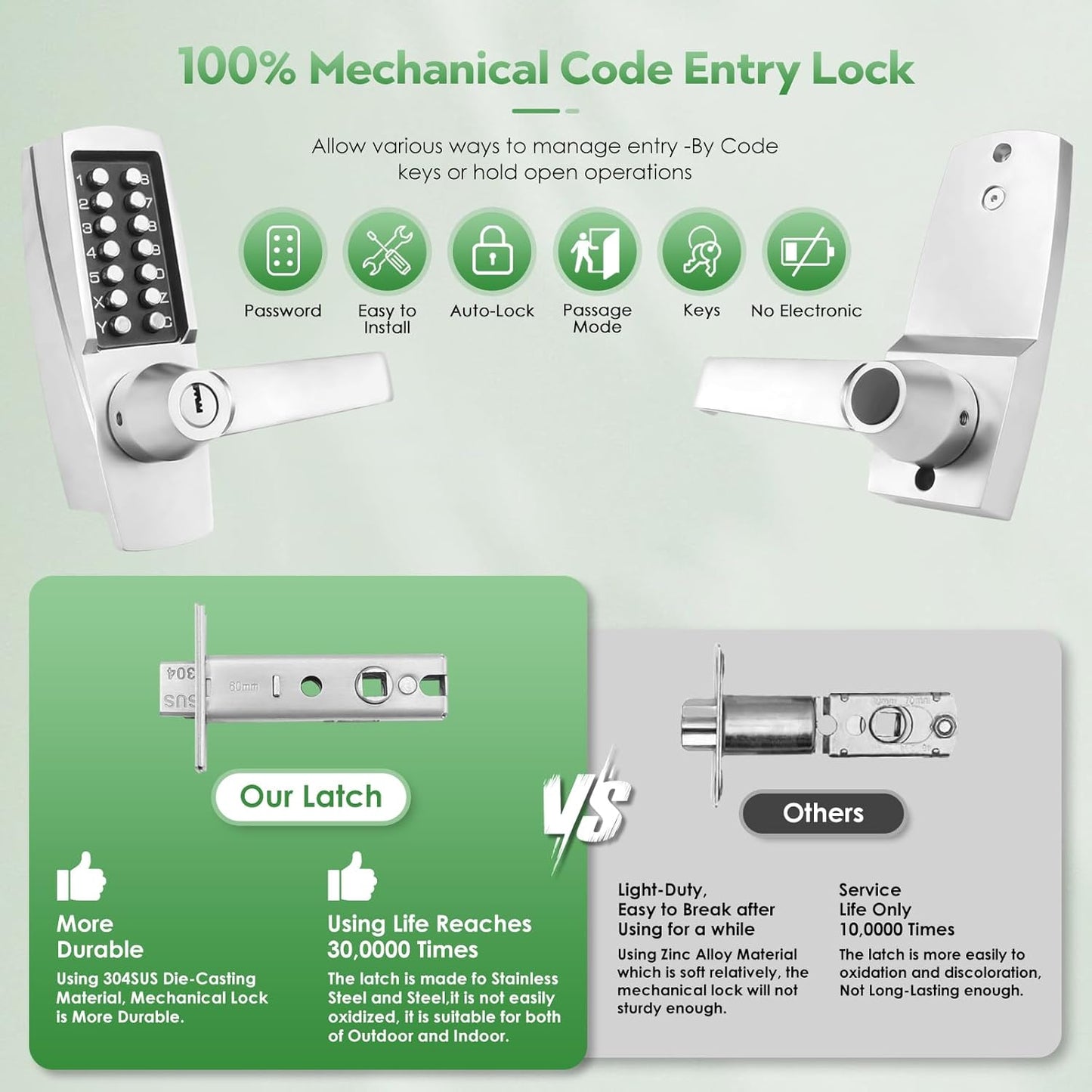 100% Mechanical Code Entry Lock

Allow various ways to manage entry -By Code keys or hold open operations

1 2 3 4 5 X Y 6 7 8 9 0 Z C

Password

Easy to Install

Auto-Lock

Passage Mode

Keys

No Electronic

304 SUS 60mm

Our Latch

VS

Others

More Durable

Using 304SUS Die-Casting Material, Mechanical Lock is More Durable.

Using Life Reaches 30,0000 Times

The latch is made fo Stainless Steel and Steel,it is not easily oxidized, it is suitable for both of Outdoor and Indoor.

Light-Duty, Easy to Break after Using for a while

Using Zinc Alloy Material which is soft relatively, the mechanical lock will not sturdy enough.

Service Life Only 10,0000 Times

The latch is more easily to oxidation and discoloration, Not Long-Lasting enough.