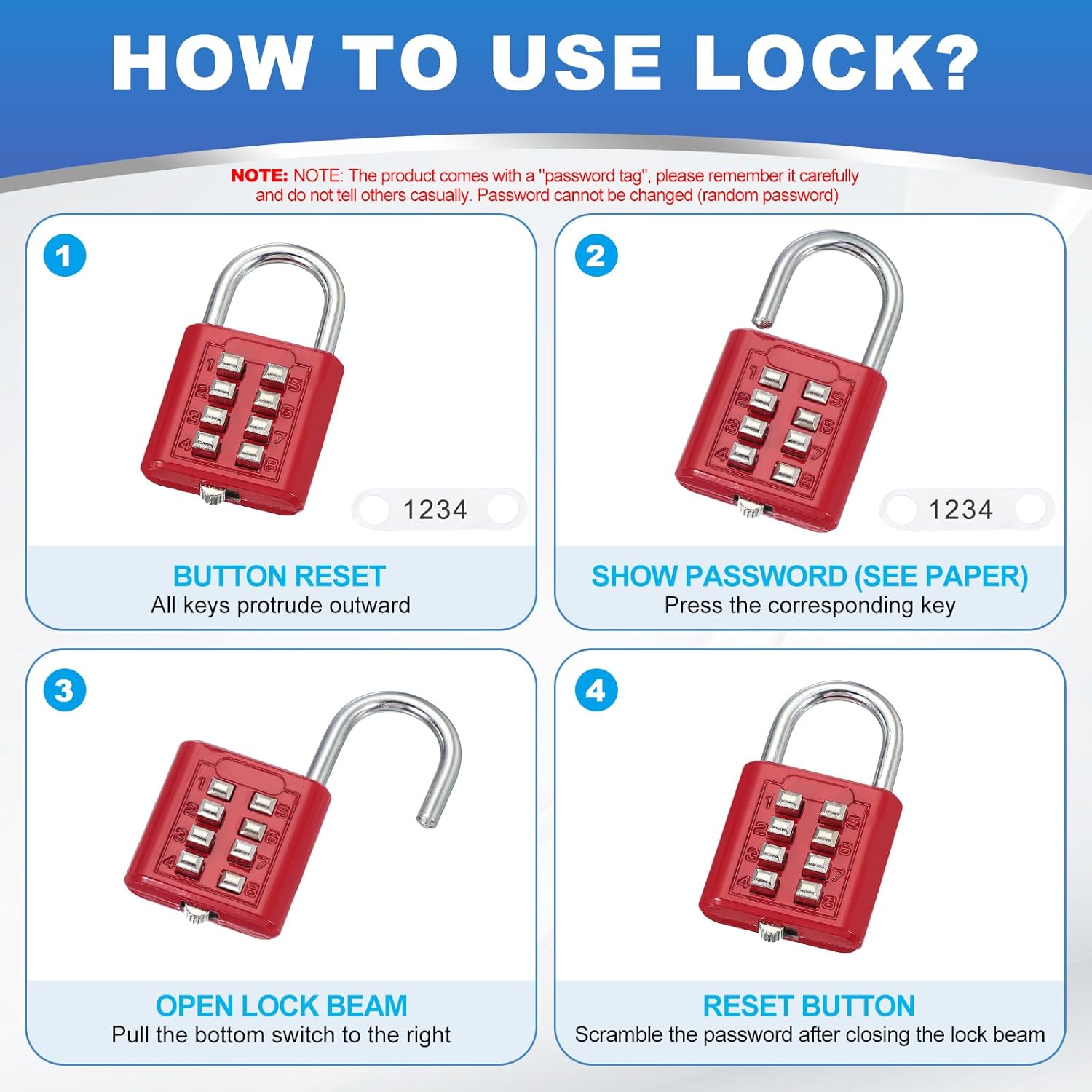 HOW TO USE LOCK?

NOTE: NOTE: The product comes with a "password tag", please remember it carefully and do not tell others casually. Password cannot be changed (random password)

1

1 2 3 4 5 6 7 8

1234

BUTTON RESET
All keys protrude outward

2

1 2 3 4 5 6 7 8

1234

SHOW PASSWORD (SEE PAPER)
Press the corresponding key

3

1 2 3 4 5 6 7 8

OPEN LOCK BEAM
Pull the bottom switch to the right

4

1 2 3 4 5 6 7 8

RESET BUTTON
Scramble the password after closing the lock beam