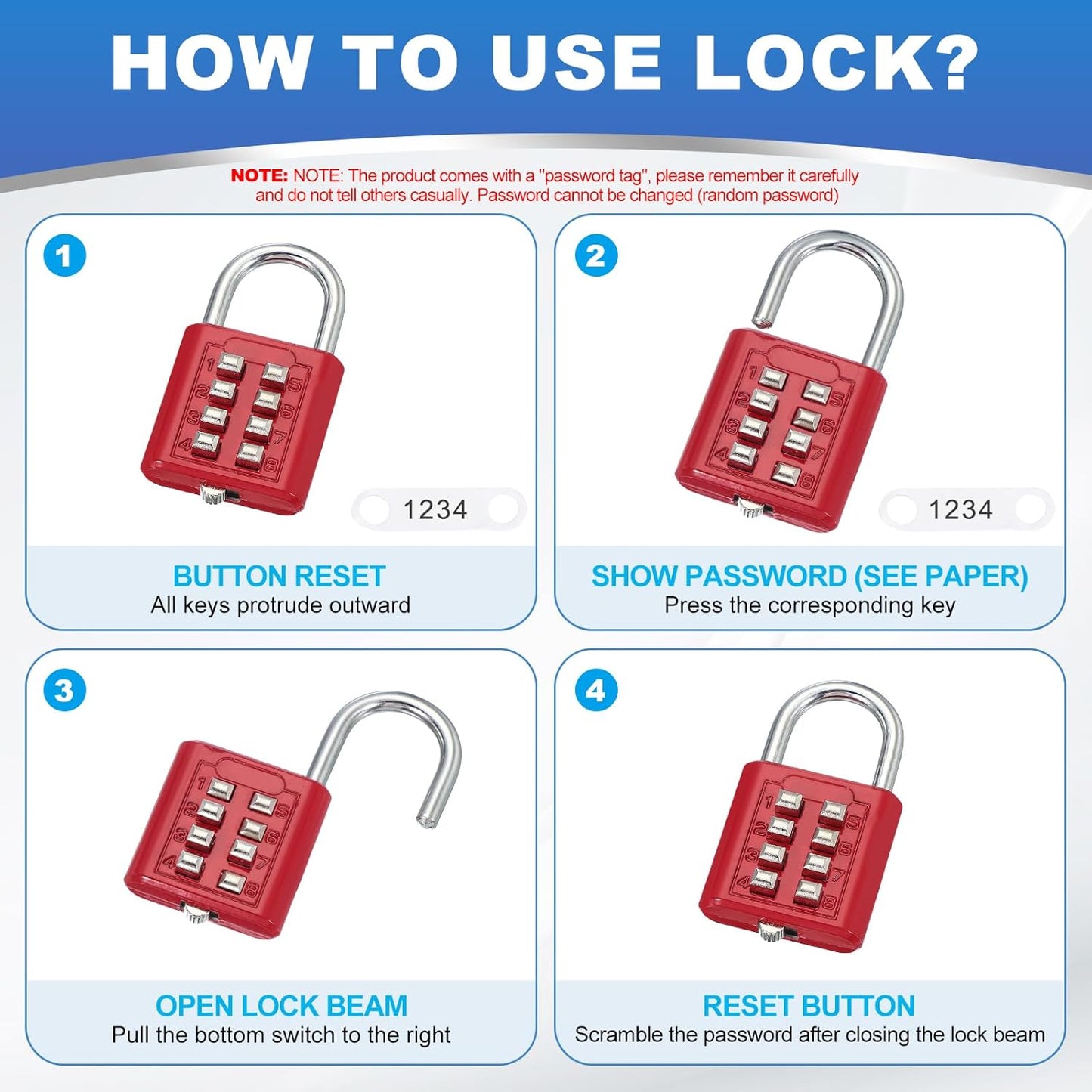 HOW TO USE LOCK?

NOTE: NOTE: The product comes with a "password tag", please remember it carefully and do not tell others casually. Password cannot be changed (random password)

1

1 2 3 4 5 6 7 8

1234

BUTTON RESET
All keys protrude outward

2

1 2 3 4 5 6 7 8

1234

SHOW PASSWORD (SEE PAPER)
Press the corresponding key

3

1 2 3 4 5 6 7 8

OPEN LOCK BEAM
Pull the bottom switch to the right

4

1 2 3 4 5 6 7 8

RESET BUTTON
Scramble the password after closing the lock beam