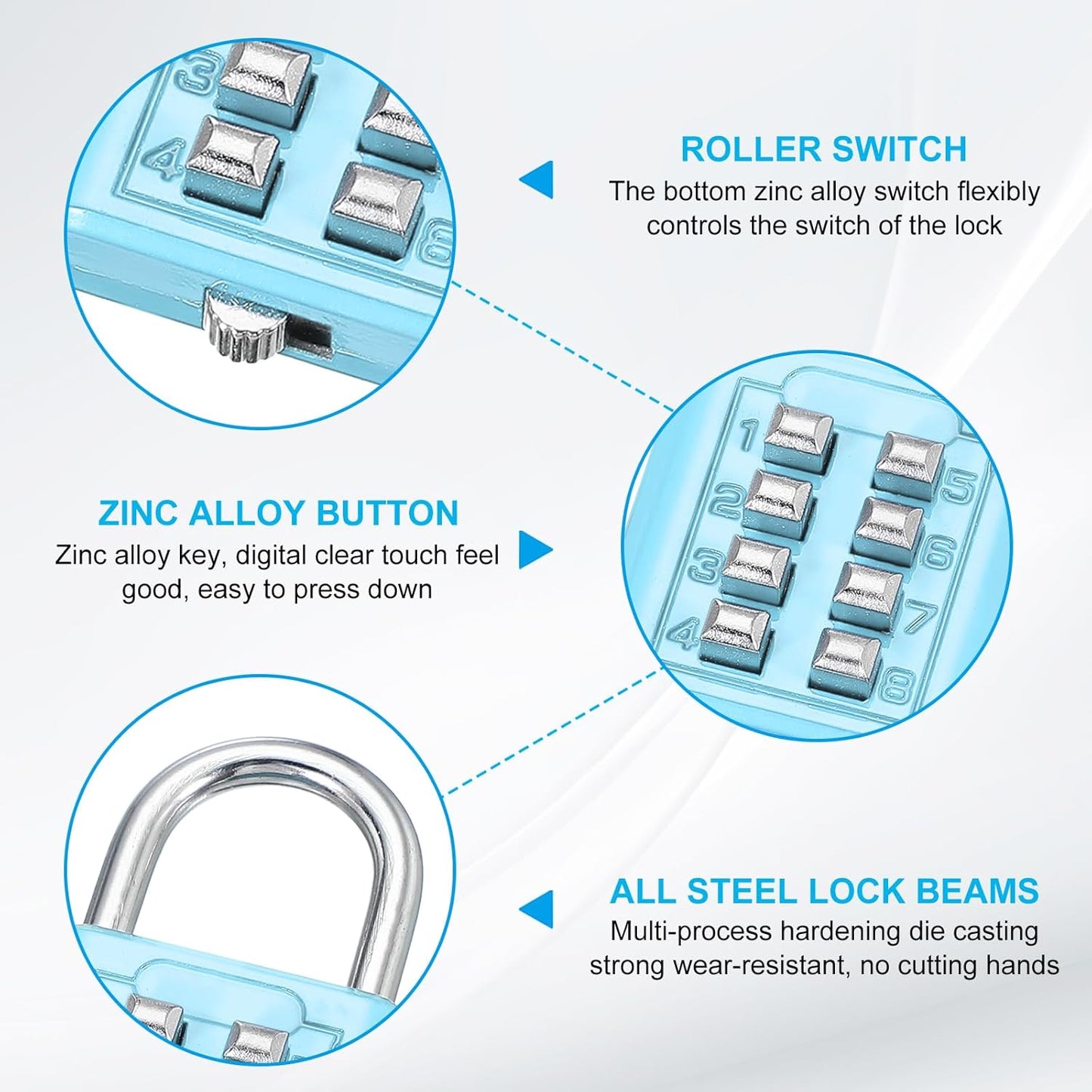 3
4
8

ROLLER SWITCH
The bottom zinc alloy switch flexibly controls the switch of the lock

ZINC ALLOY BUTTON
Zinc alloy key, digital clear touch feel good, easy to press down

1
2
3
4
5
6
7
8

ALL STEEL LOCK BEAMS
Multi-process hardening die casting strong wear-resistant, no cutting hands