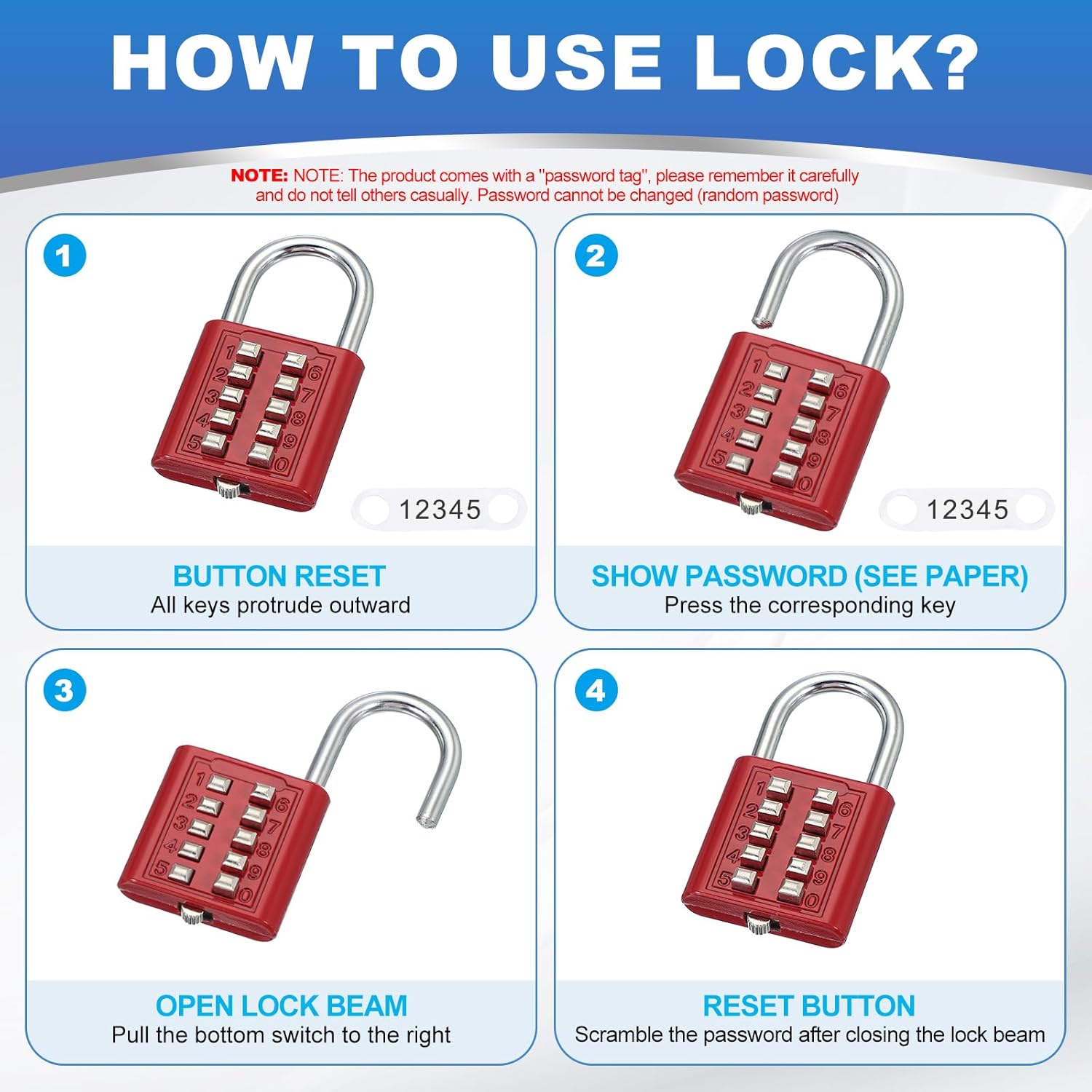 HOW TO USE LOCK?

NOTE: NOTE: The product comes with a "password tag", please remember it carefully and do not tell others casually. Password cannot be changed (random password)

1

1 2 3 4 5 6 7 8 9 0

12345

BUTTON RESET
All keys protrude outward

2

1 2 3 4 5 6 7 8 9 0

12345

SHOW PASSWORD (SEE PAPER)
Press the corresponding key

3

1 2 3 4 5 6 7 8 9 0

OPEN LOCK BEAM
Pull the bottom switch to the right

4

1 2 3 4 5 6 7 8 9 0

RESET BUTTON
Scramble the password after closing the lock beam