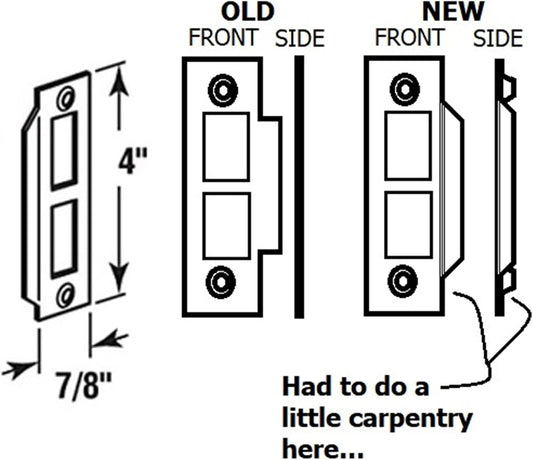 4"

7/8"

OLD
FRONT SIDE

NEW
FRONT SIDE

Had to do a little carpentry here...