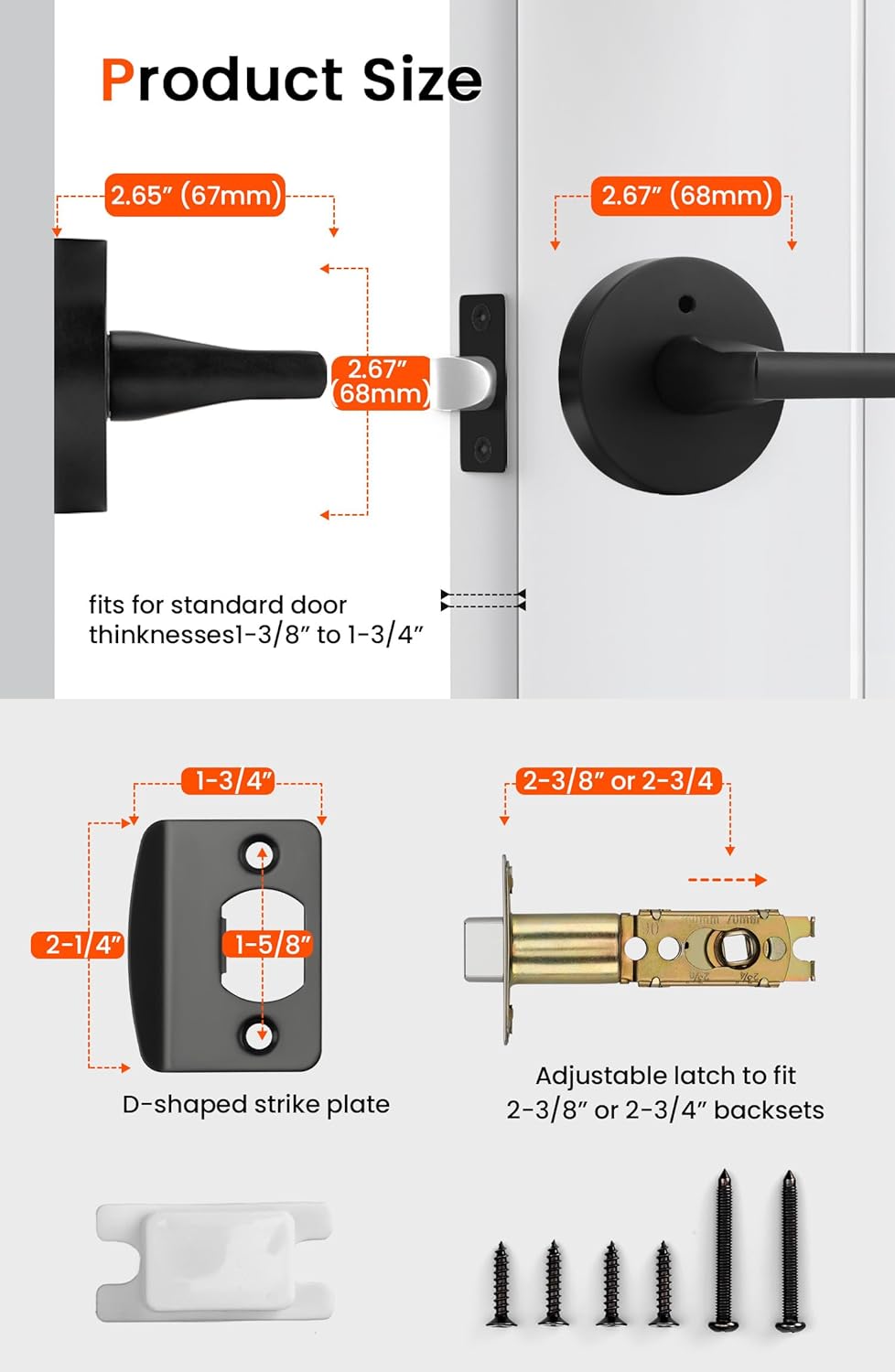 Product Size

2.65″ (67mm)

2.67″ (68mm)

2.67″ (68mm)

fits for standard door thinknesses1-3/8″ to 1-3/4″

1-3/4″

2-1/4″

1-5/8″

D-shaped strike plate

2-3/8″ or 2-3/4

Adjustable latch to fit 2-3/8″ or 2-3/4″ backsets