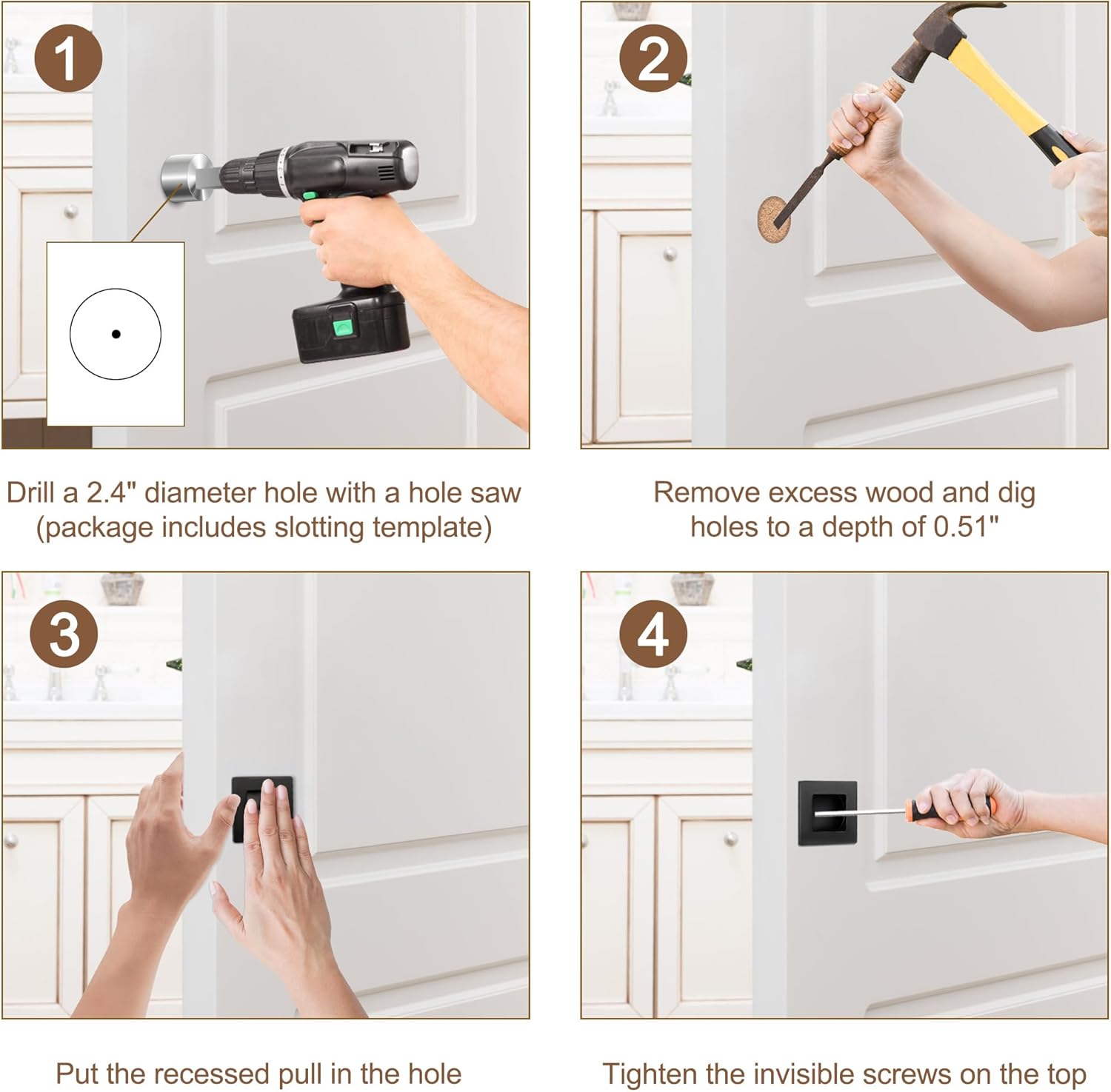 1

Drill a 2.4" diameter hole with a hole saw (package includes slotting template)

2

Remove excess wood and dig holes to a depth of 0.51"

3

Put the recessed pull in the hole

4

Tighten the invisible screws on the top