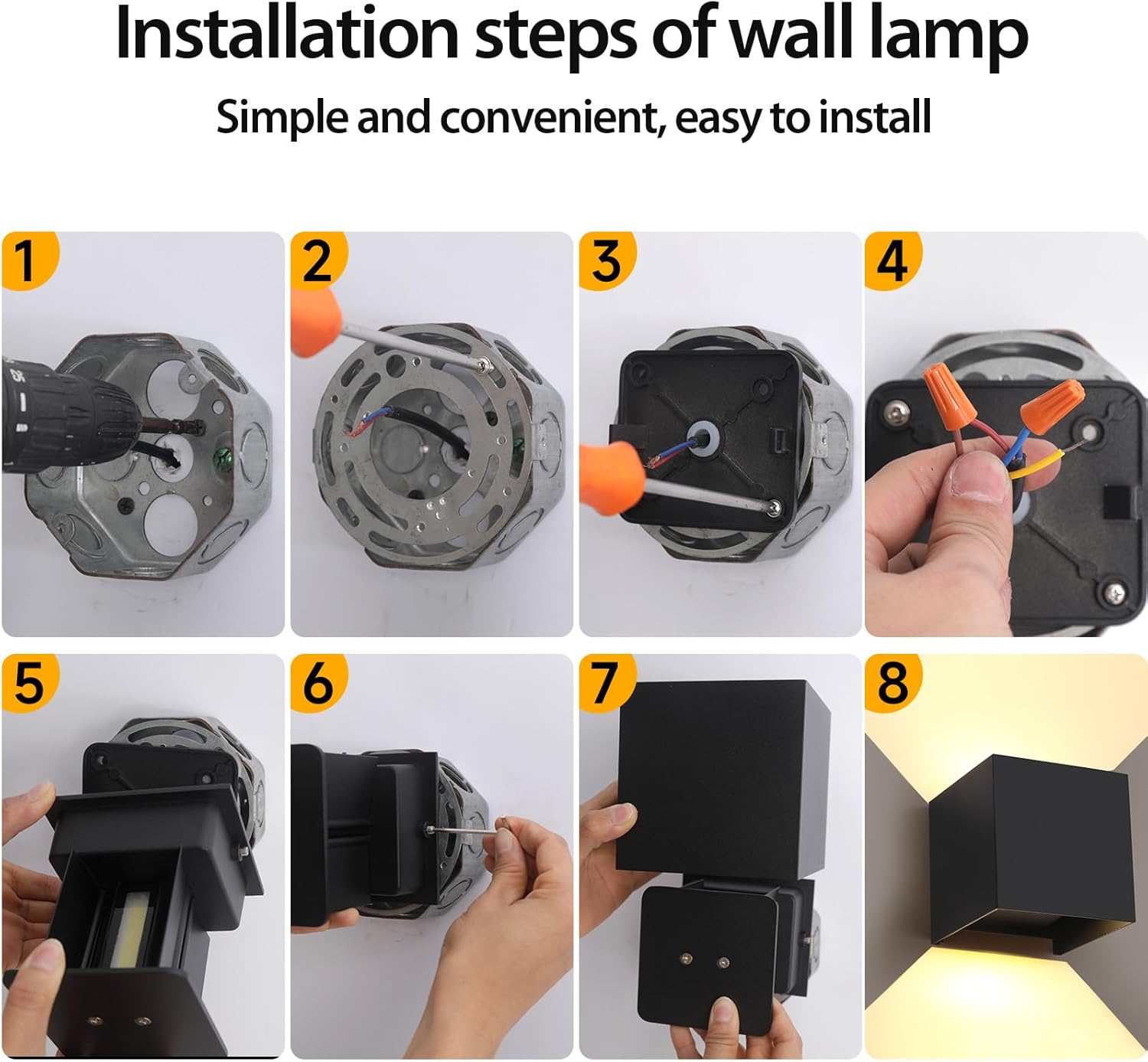 Installation steps of wall lamp

Simple and convenient, easy to install

1

2

3

4

5

6

7

8