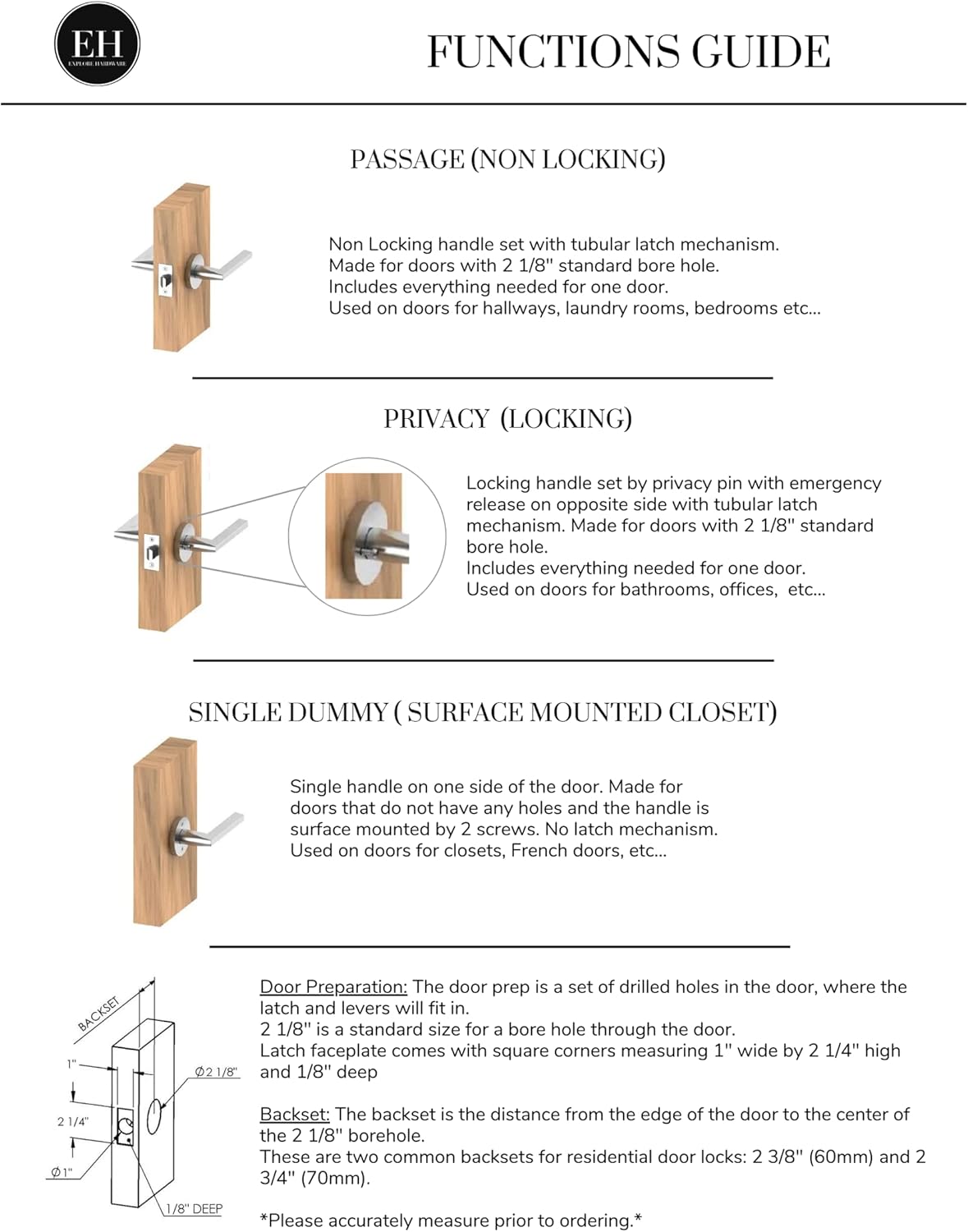 EH
EXPLORE HARDWARE

FUNCTIONS GUIDE

PASSAGE (NON LOCKING)

Non Locking handle set with tubular latch mechanism.
Made for doors with 2 1/8" standard bore hole.
Includes everything needed for one door.
Used on doors for hallways, laundry rooms, bedrooms etc...

PRIVACY (LOCKING)

Locking handle set by privacy pin with emergency release on opposite side with tubular latch mechanism. Made for doors with 2 1/8" standard bore hole.
Includes everything needed for one door.
Used on doors for bathrooms, offices, etc...

SINGLE DUMMY ( SURFACE MOUNTED CLOSET)

Single handle on one side of the door. Made for doors that do not have any holes and the handle is surface mounted by 2 screws. No latch mechanism.
Used on doors for closets, French doors, etc...

BACKSET
1"
Ø2 1/8"
2 1/4"
Ø1"
1/8" DEEP

Door Preparation: The door prep is a set of drilled holes in the door, where the latch and levers will fit in.
2 1/8" is a standard size for a bore hole through the door.
Latch faceplate comes with square corners measuring 1" wide by 2 1/4" high and 1/8" deep

Backset: The backset is the distance from the edge of the door to the center of the 2 1/8" borehole.
These are two common backsets for residential door locks: 2 3/8" (60mm) and 2 3/4" (70mm).

*Please accurately measure prior to ordering.*