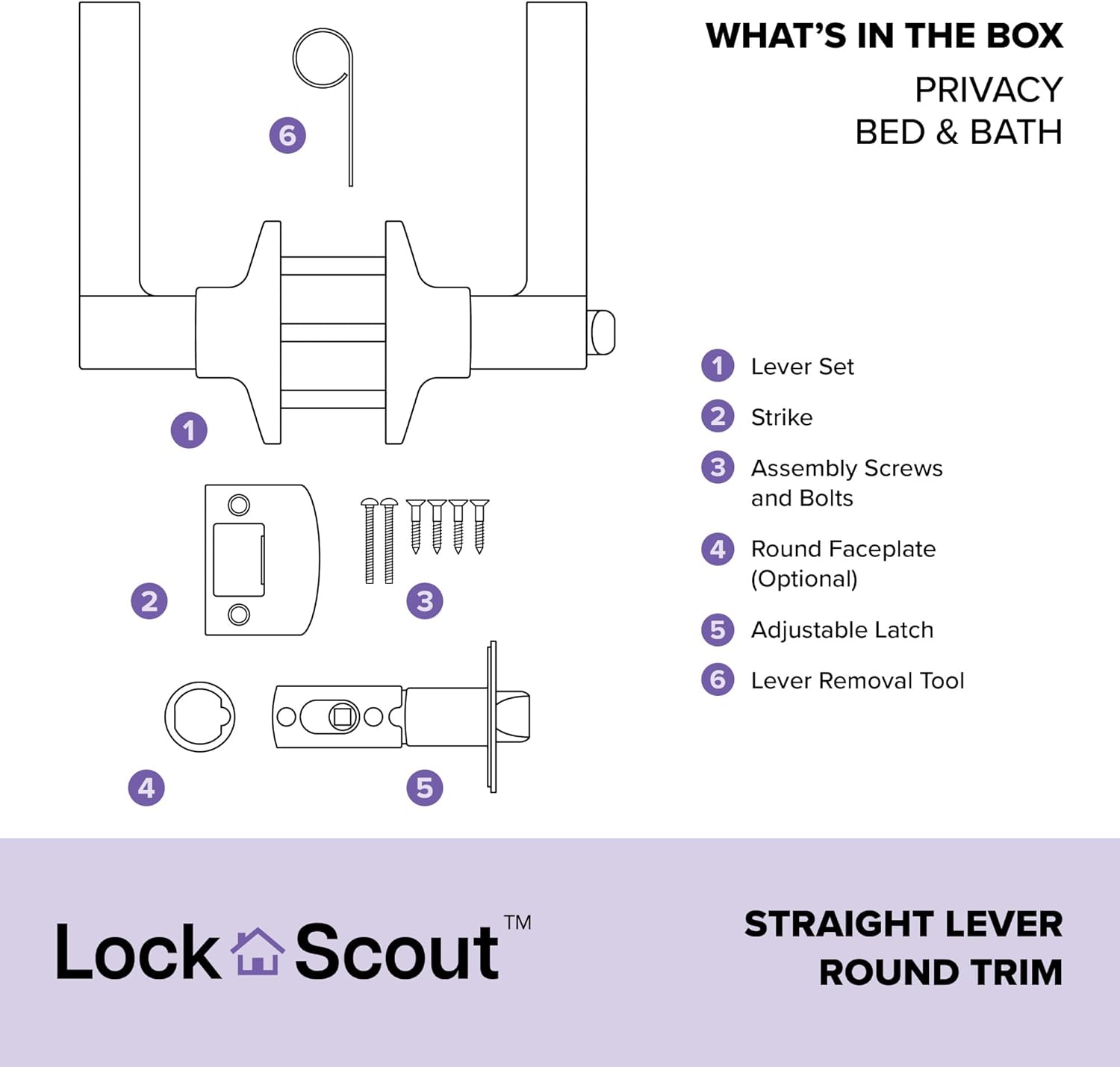 WHAT'S IN THE BOX
PRIVACY
BED & BATH

6

1

2

3

4

5

1 Lever Set
2 Strike
3 Assembly Screws and Bolts
4 Round Faceplate (Optional)
5 Adjustable Latch
6 Lever Removal Tool

Lock Scout™

STRAIGHT LEVER
ROUND TRIM