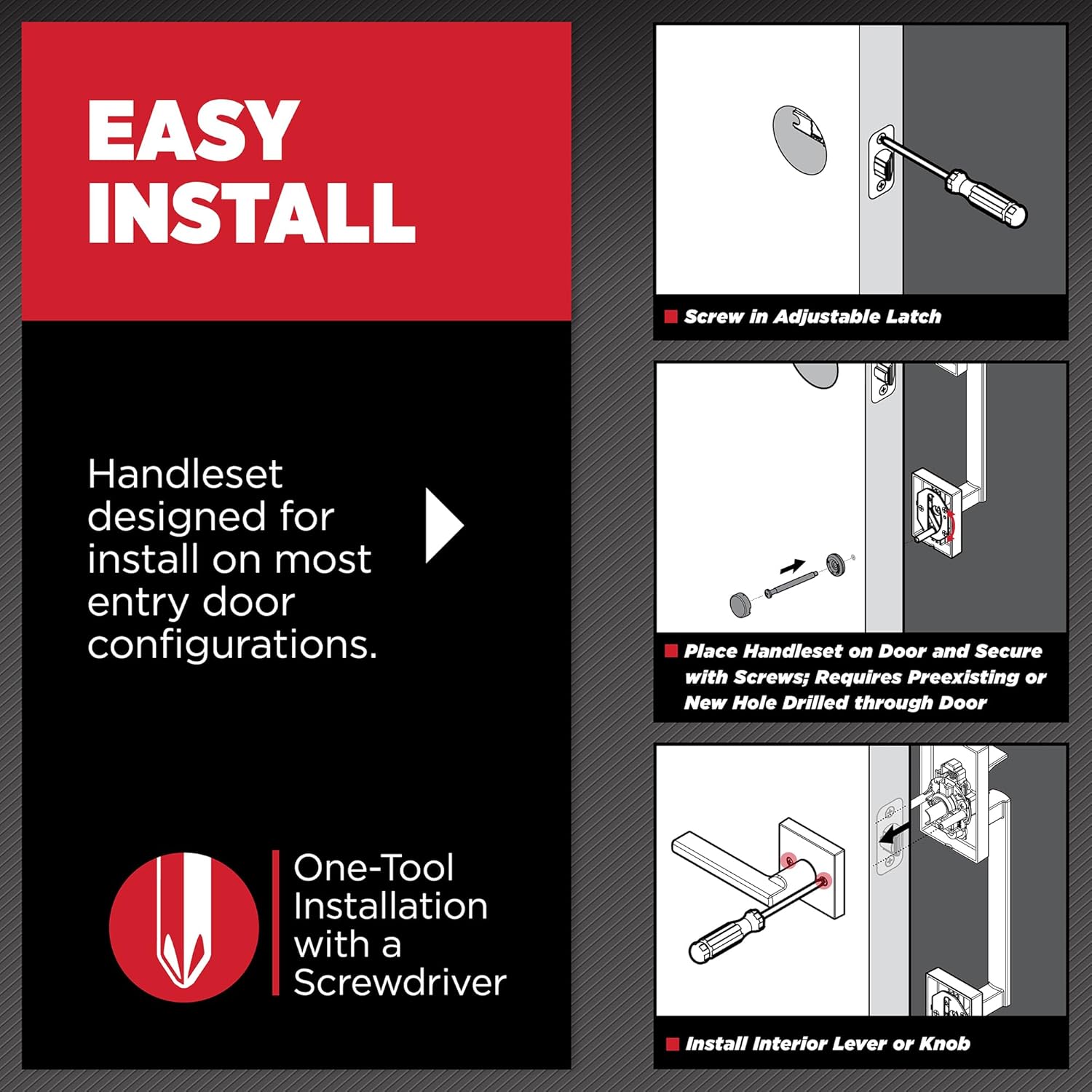 EASY INSTALL

Handleset designed for install on most entry door configurations.

One-Tool Installation with a Screwdriver

Screw in Adjustable Latch

Place Handleset on Door and Secure with Screws; Requires Preexisting or New Hole Drilled through Door

Install Interior Lever or Knob