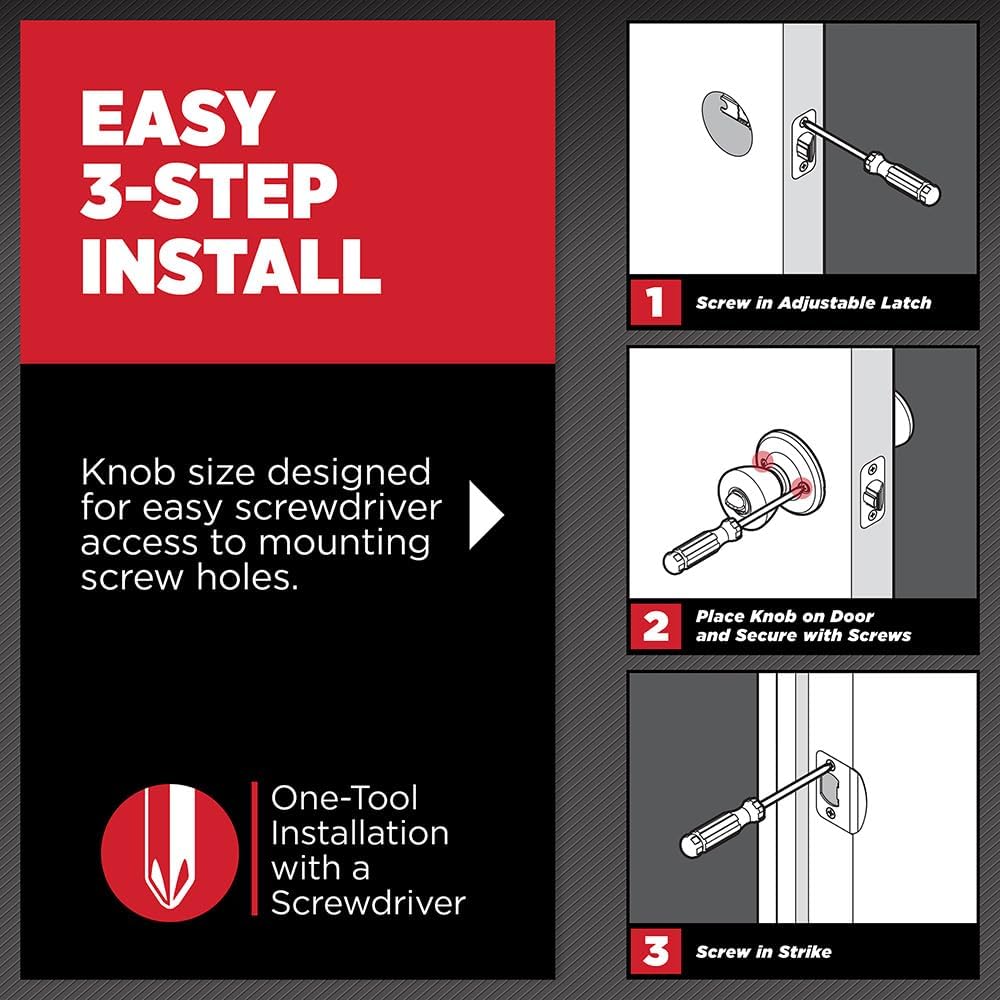 EASY 3-STEP INSTALL

Knob size designed for easy screwdriver access to mounting screw holes.

One-Tool Installation with a Screwdriver

1 Screw in Adjustable Latch

2 Place Knob on Door and Secure with Screws

3 Screw in Strike