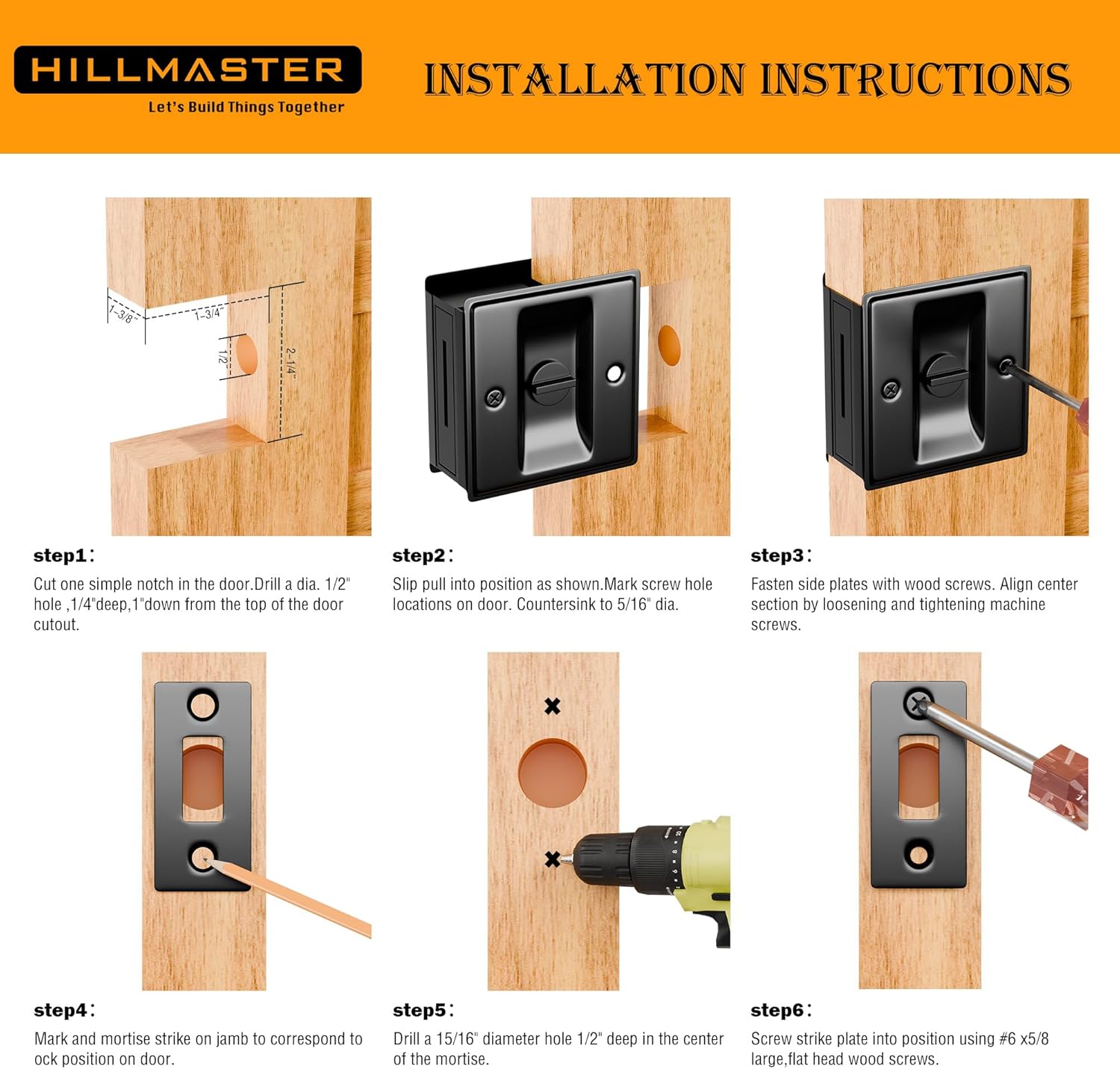 HILLMASTER
Let's Build Things Together

INSTALLATION INSTRUCTIONS

1-3/8"
1-3/4"
1/2"
2-1/4"

step1：
Cut one simple notch in the door.Drill a dia. 1/2" hole ,1/4"deep,1"down from the top of the door cutout.

step2：
Slip pull into position as shown.Mark screw hole locations on door. Countersink to 5/16" dia.

step3：
Fasten side plates with wood screws. Align center section by loosening and tightening machine screws.

step4：
Mark and mortise strike on jamb to correspond to ock position on door.

step5：
Drill a 15/16" diameter hole 1/2" deep in the center of the mortise.

step6：
Screw strike plate into position using #6 x5/8 large,flat head wood screws.