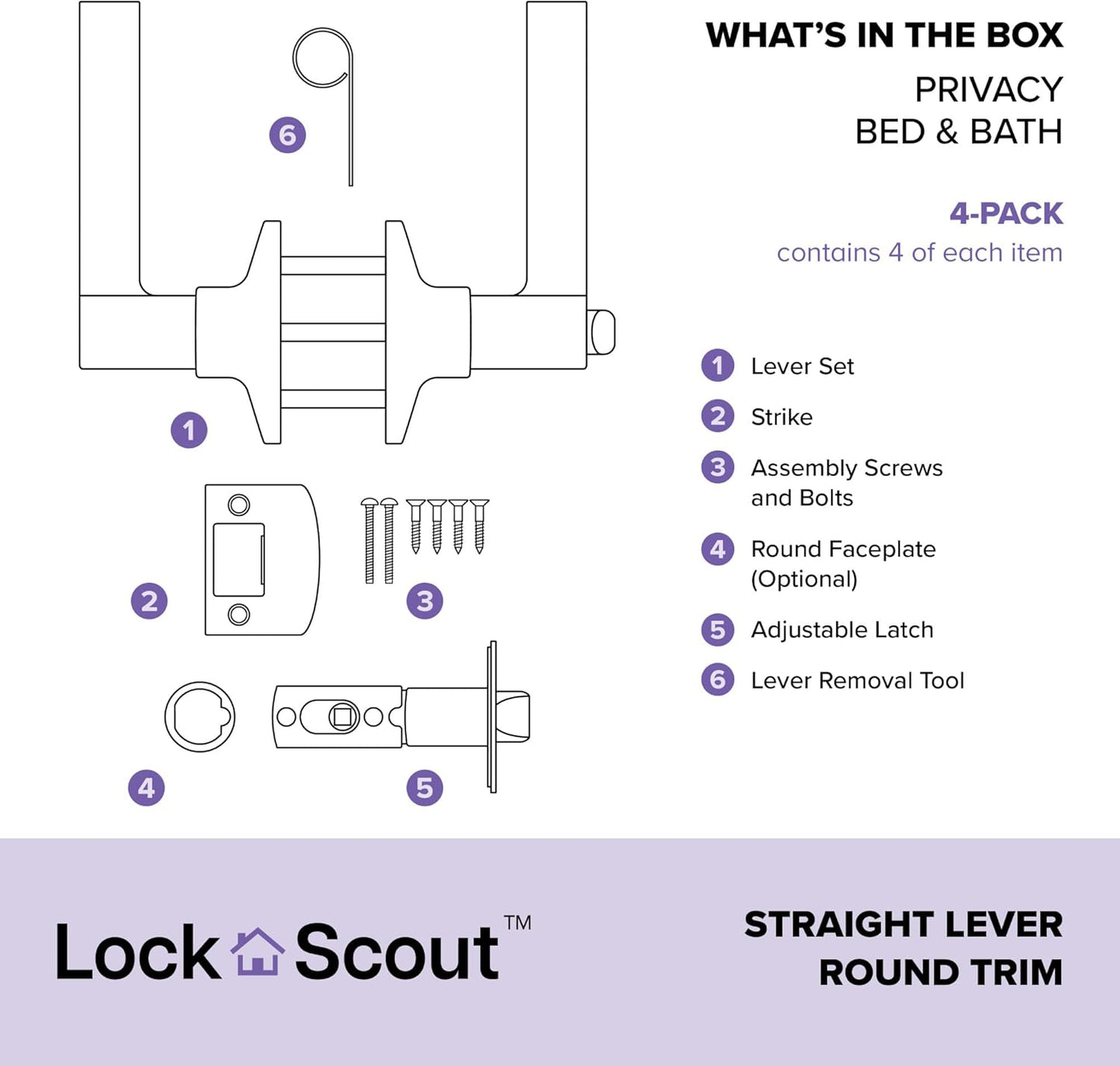 6

1

2

3

4

5

WHAT'S IN THE BOX

PRIVACY
BED & BATH

4-PACK
contains 4 of each item

1 Lever Set

2 Strike

3 Assembly Screws and Bolts

4 Round Faceplate (Optional)

5 Adjustable Latch

6 Lever Removal Tool

Lock Scout™

STRAIGHT LEVER
ROUND TRIM