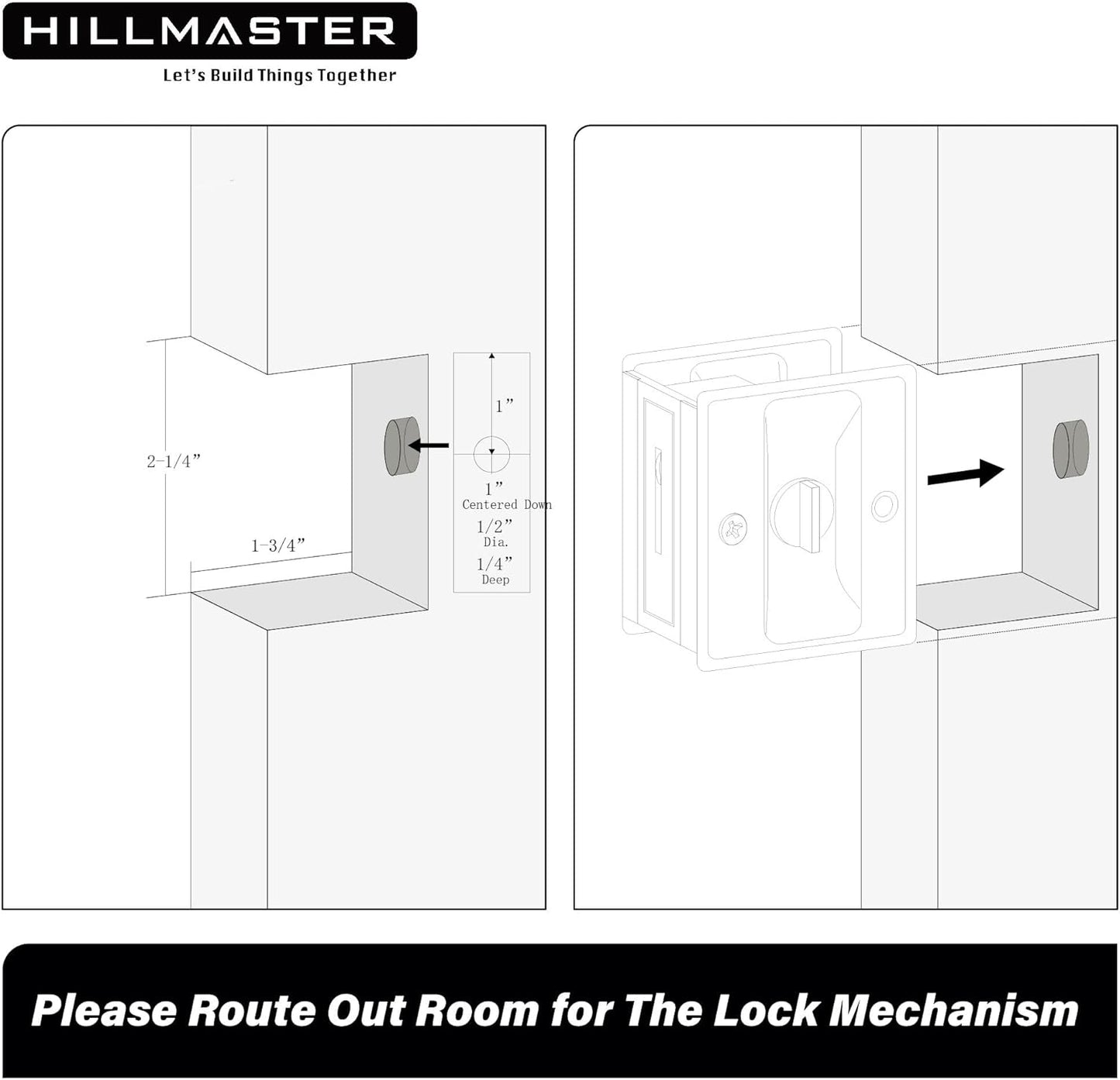 HILLMASTER
Let's Build Things Together

2-1/4"

1-3/4"

1"

1"
Centered Down
1/2"
Dia.
1/4"
Deep

Please Route Out Room for The Lock Mechanism