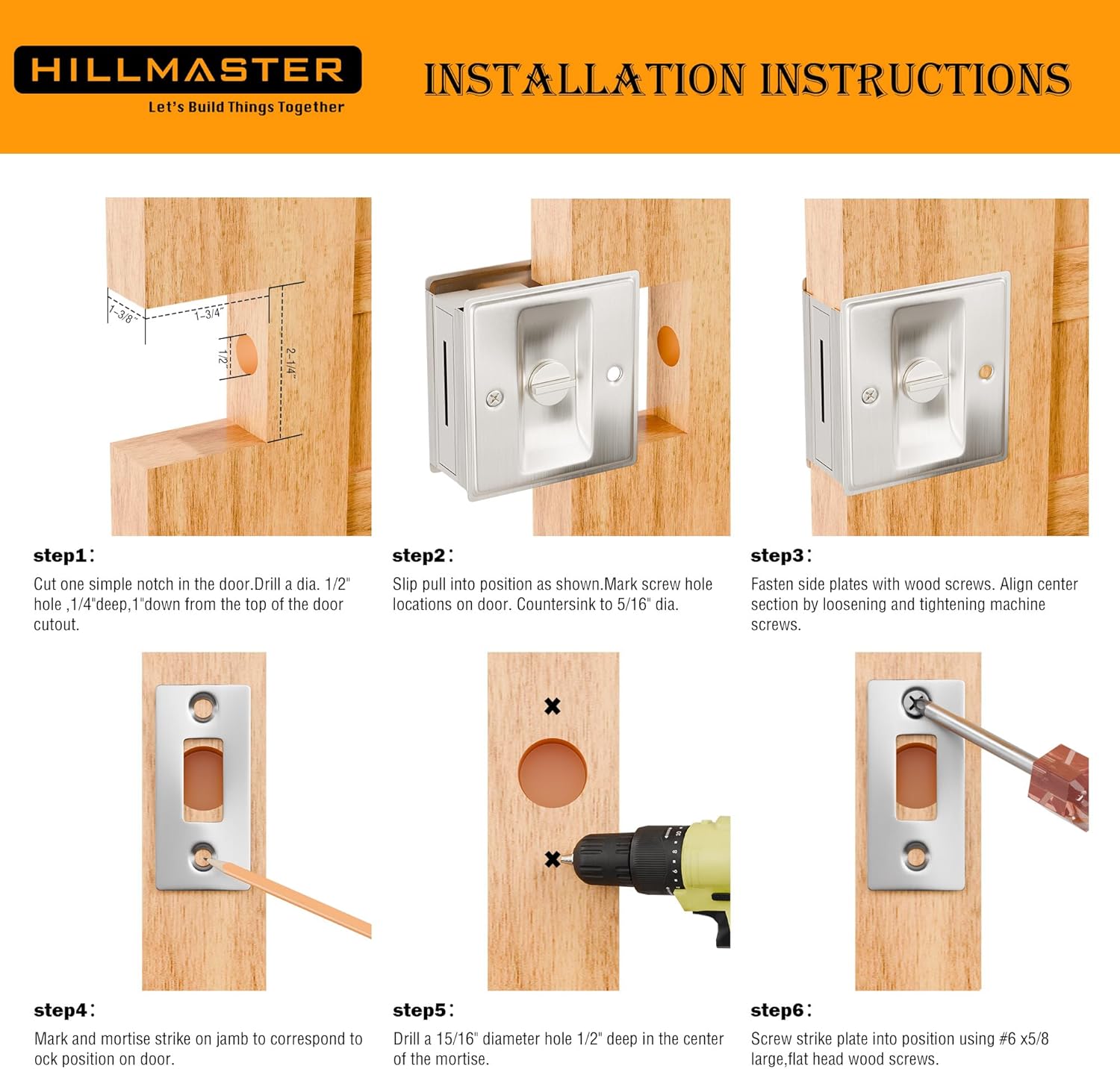 HILLMASTER
Let's Build Things Together

INSTALLATION INSTRUCTIONS

1-3/8"
1-3/4"
1/2"
2-1/4"

step1:
Cut one simple notch in the door.Drill a dia. 1/2" hole ,1/4"deep,1"down from the top of the door cutout.

step2:
Slip pull into position as shown.Mark screw hole locations on door. Countersink to 5/16" dia.

step3:
Fasten side plates with wood screws. Align center section by loosening and tightening machine screws.

step4:
Mark and mortise strike on jamb to correspond to ock position on door.

step5:
Drill a 15/16" diameter hole 1/2" deep in the center of the mortise.

step6:
Screw strike plate into position using #6 x5/8 large,flat head wood screws.