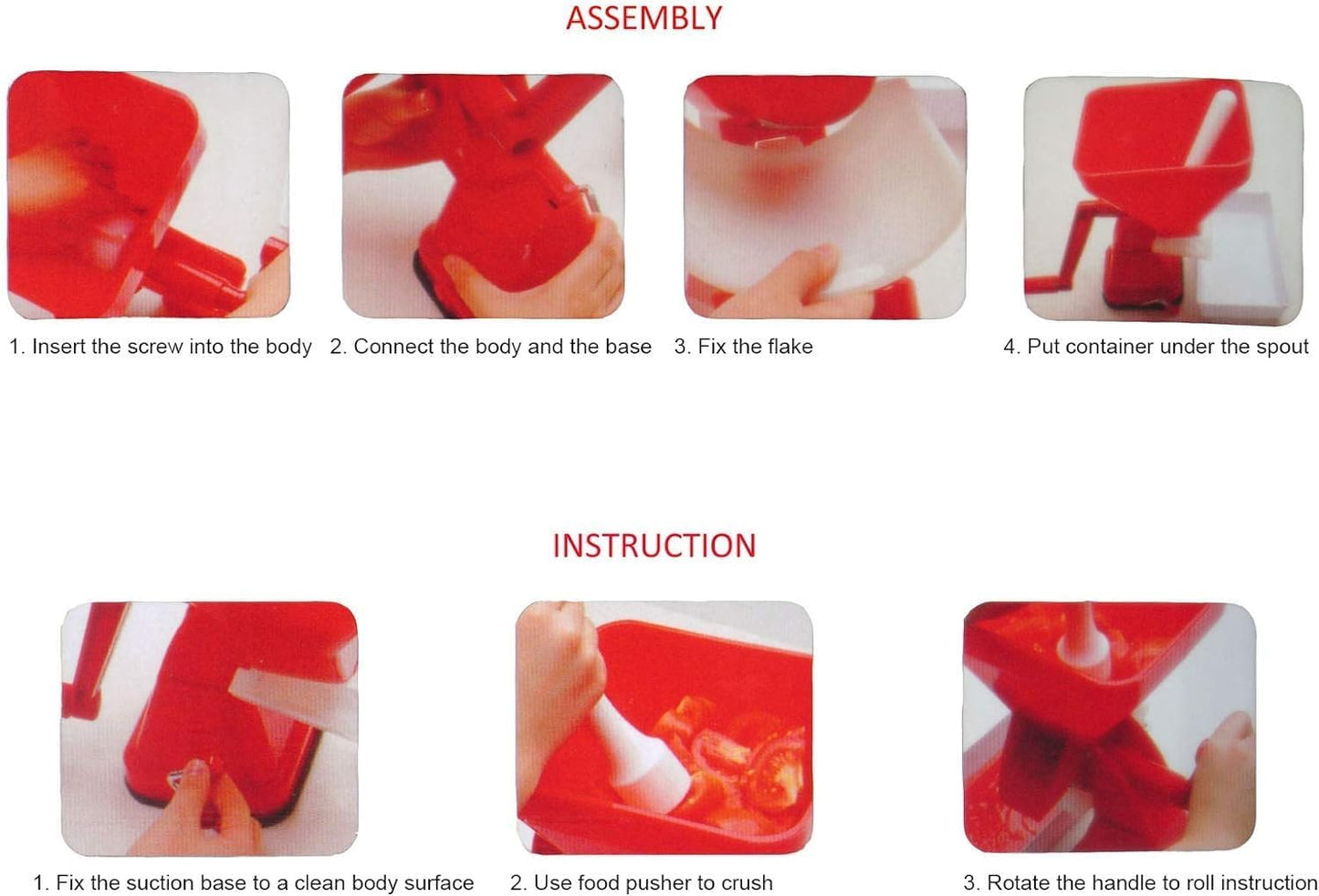 ASSEMBLY

1. Insert the screw into the body

2. Connect the body and the base

3. Fix the flake

4. Put container under the spout

INSTRUCTION

1. Fix the suction base to a clean body surface

2. Use food pusher to crush

3. Rotate the handle to roll instruction