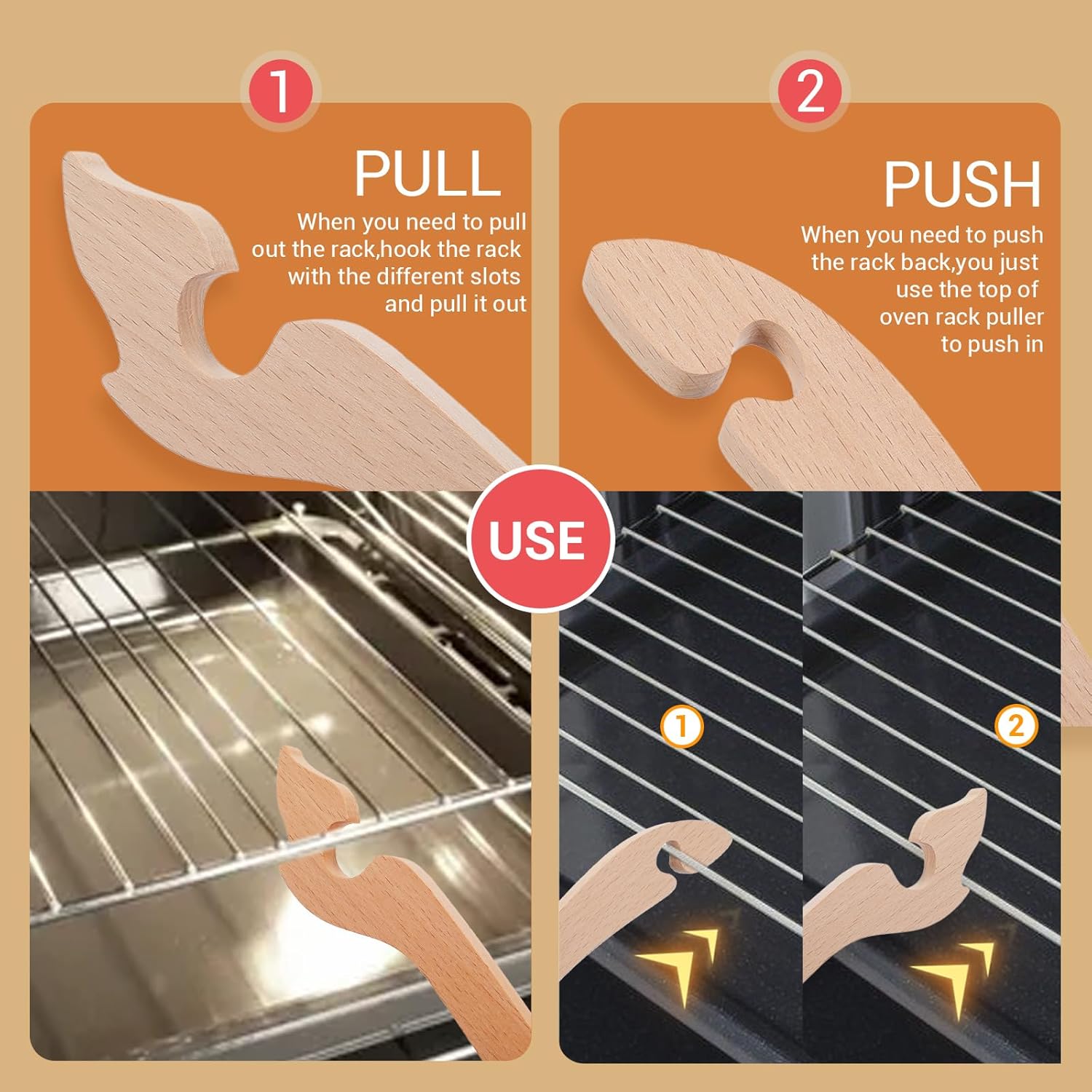 1

PULL

When you need to pull out the rack,hook the rack with the different slots and pull it out

2

PUSH

When you need to push the rack back,you just use the top of oven rack puller to push in

USE

1

2