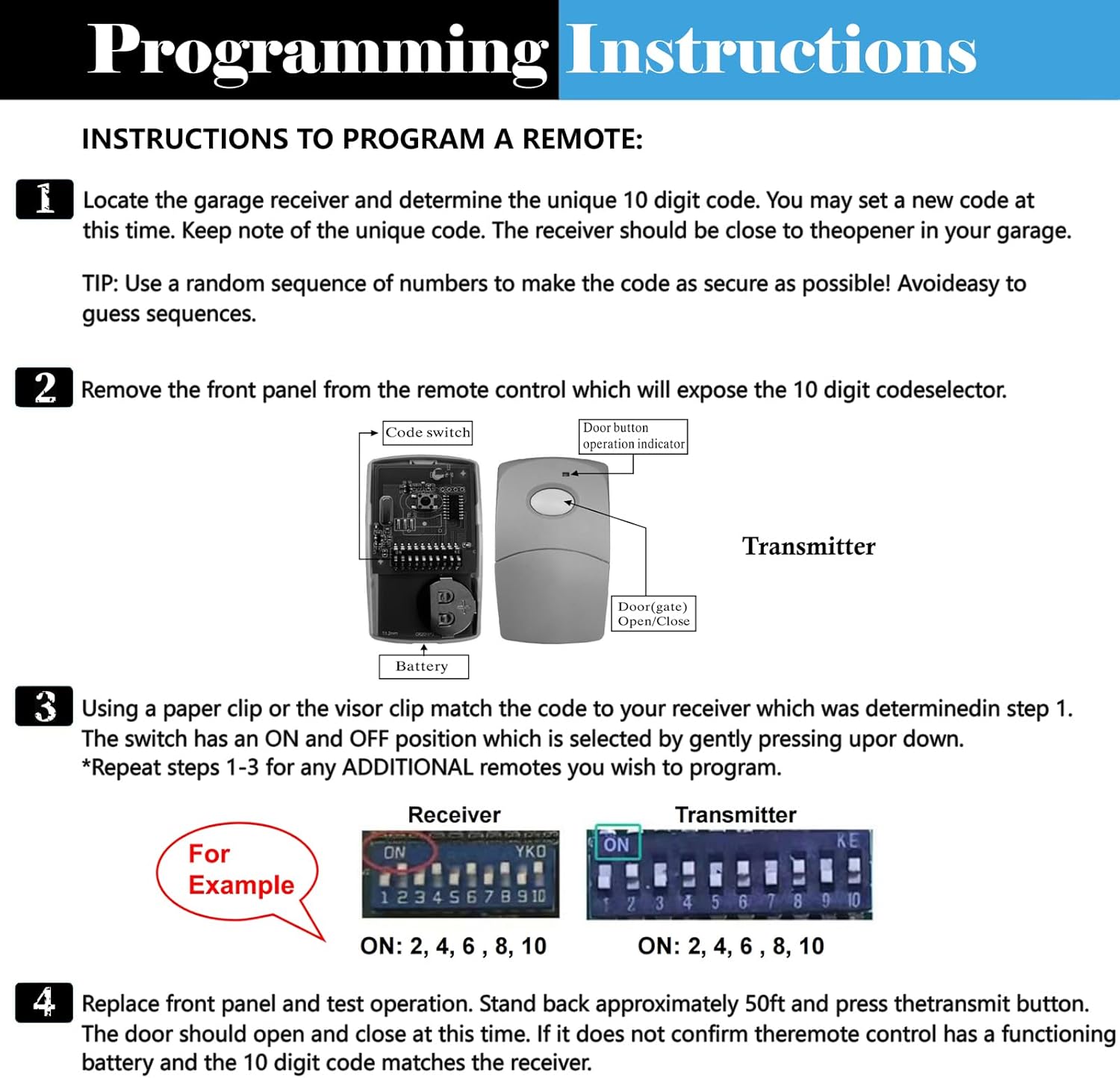 Programming Instructions

INSTRUCTIONS TO PROGRAM A REMOTE:

1 Locate the garage receiver and determine the unique 10 digit code. You may set a new code at this time. Keep note of the unique code. The receiver should be close to theopener in your garage.

TIP: Use a random sequence of numbers to make the code as secure as possible! Avoideasy to guess sequences.

2 Remove the front panel from the remote control which will expose the 10 digit codeselector.

Code switch

Door button operation indicator

Transmitter

Door(gate) Open/Close

Battery

3 Using a paper clip or the visor clip match the code to your receiver which was determinedin step 1. The switch has an ON and OFF position which is selected by gently pressing upor down.
*Repeat steps 1-3 for any ADDITIONAL remotes you wish to program.

For Example

Receiver

ON YKO
1 2 3 4 5 6 7 8 9 10

ON: 2, 4, 6 , 8, 10

Transmitter

ON KE
1 2 3 4 5 6 7 8 9 10

ON: 2, 4, 6 , 8, 10

4 Replace front panel and test operation. Stand back approximately 50ft and press thetransmit button. The door should open and close at this time. If it does not confirm theremote control has a functioning battery and the 10 digit code matches the receiver.