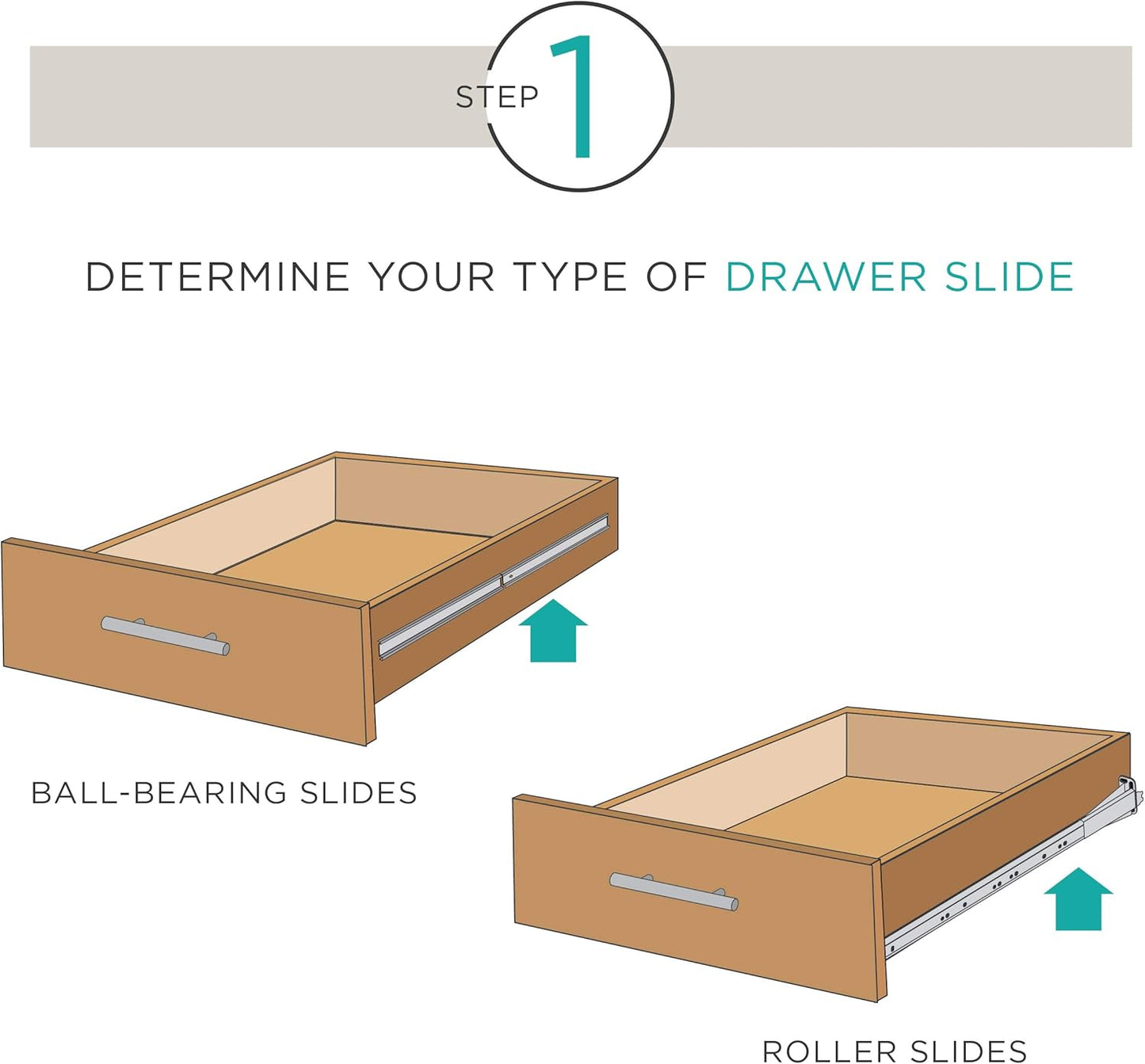 STEP 1

DETERMINE YOUR TYPE OF DRAWER SLIDE

BALL-BEARING SLIDES

ROLLER SLIDES