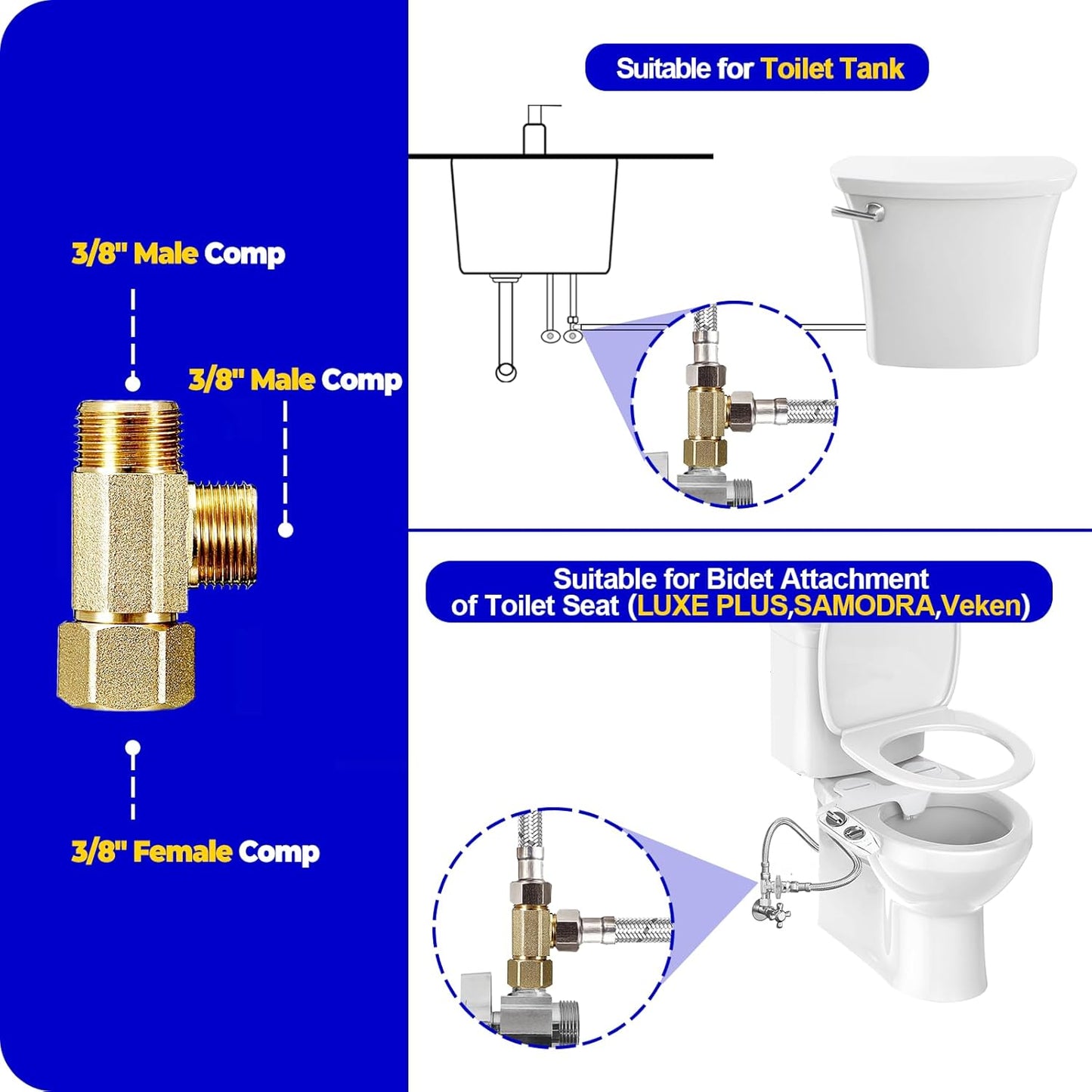 3/8" Male Comp

3/8" Male Comp

3/8" Female Comp

Suitable for Toilet Tank

Suitable for Bidet Attachment of Toilet Seat (LUXE PLUS,SAMODRA,Veken)