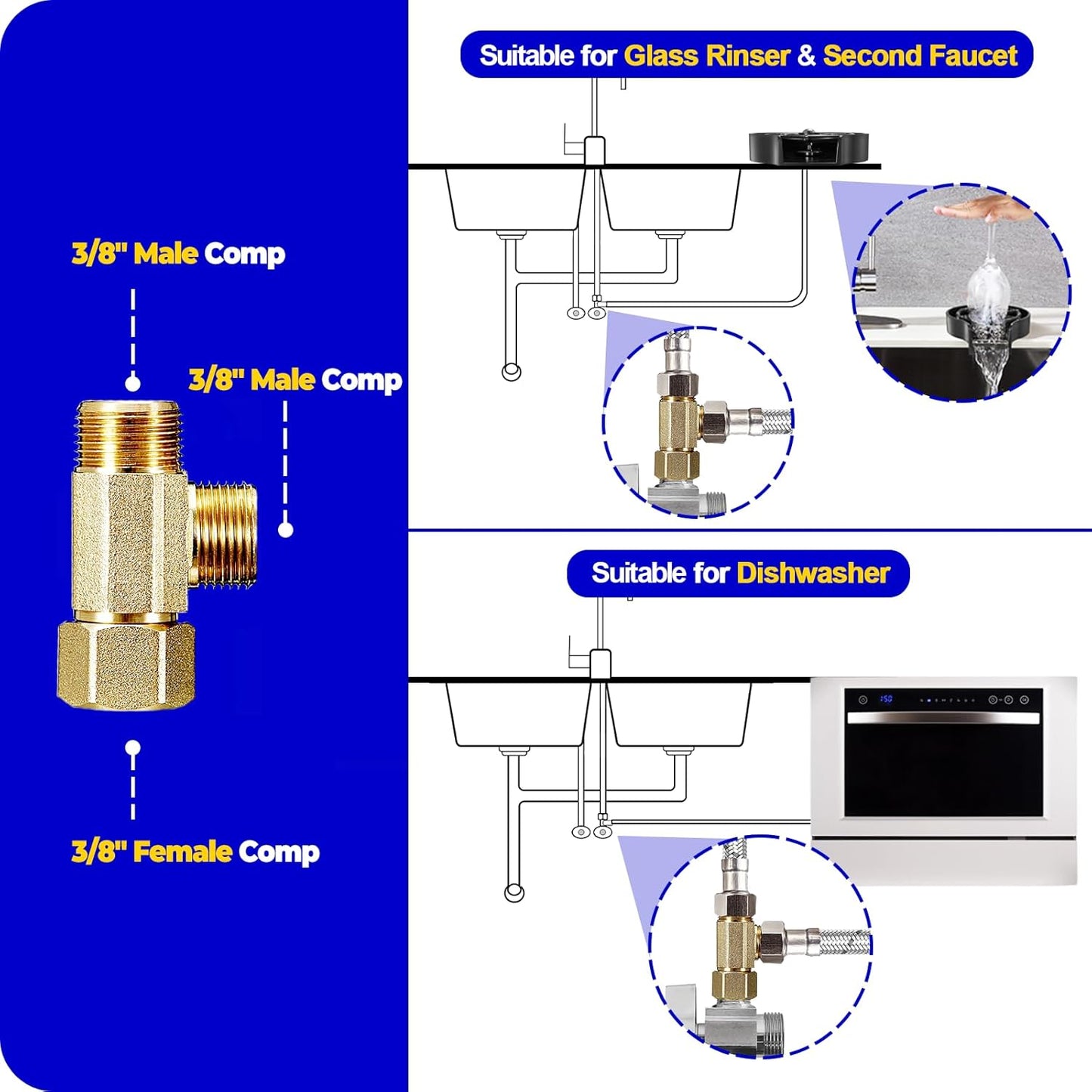 3/8" Male Comp

3/8" Male Comp

3/8" Female Comp

Suitable for Glass Rinser & Second Faucet

Suitable for Dishwasher