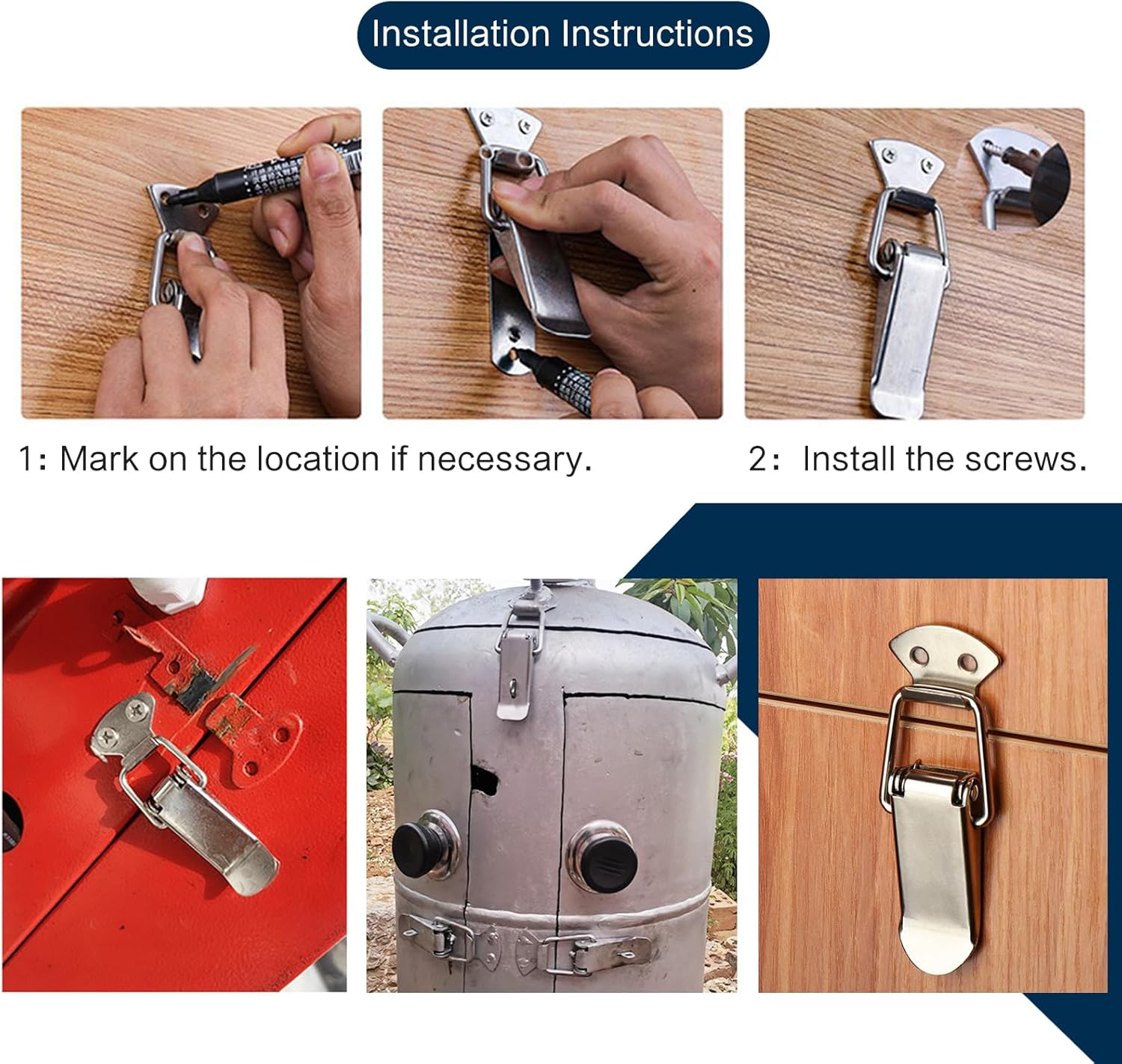 Installation Instructions

1: Mark on the location if necessary.

2: Install the screws.