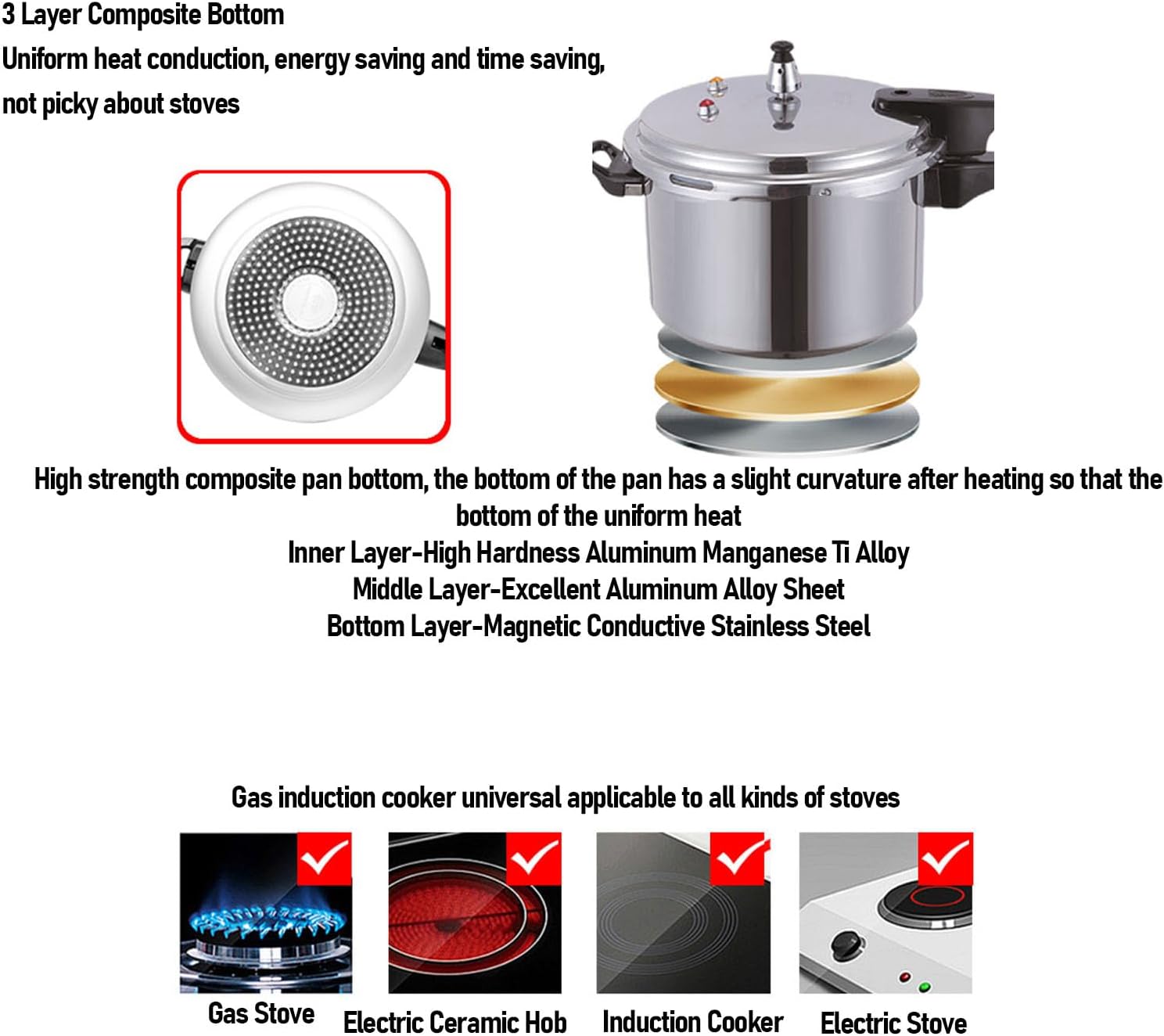 3 Layer Composite Bottom
Uniform heat conduction, energy saving and time saving, not picky about stoves

High strength composite pan bottom, the bottom of the pan has a slight curvature after heating so that the bottom of the uniform heat
Inner Layer-High Hardness Aluminum Manganese Ti Alloy
Middle Layer-Excellent Aluminum Alloy Sheet
Bottom Layer-Magnetic Conductive Stainless Steel

Gas induction cooker universal applicable to all kinds of stoves

Gas Stove
Electric Ceramic Hob
Induction Cooker
Electric Stove