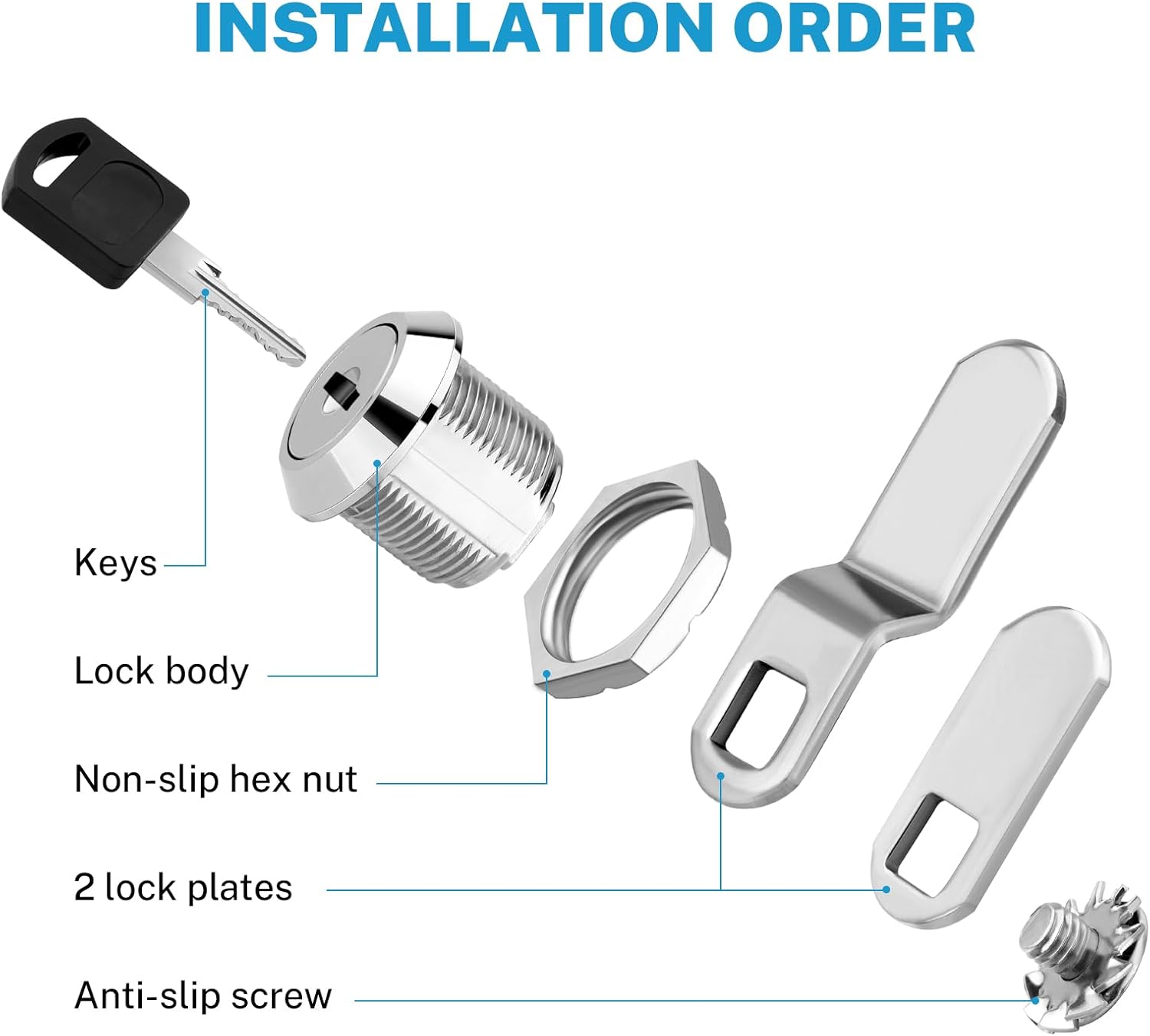 INSTALLATION ORDER

Keys

Lock body

Non-slip hex nut

2 lock plates

Anti-slip screw