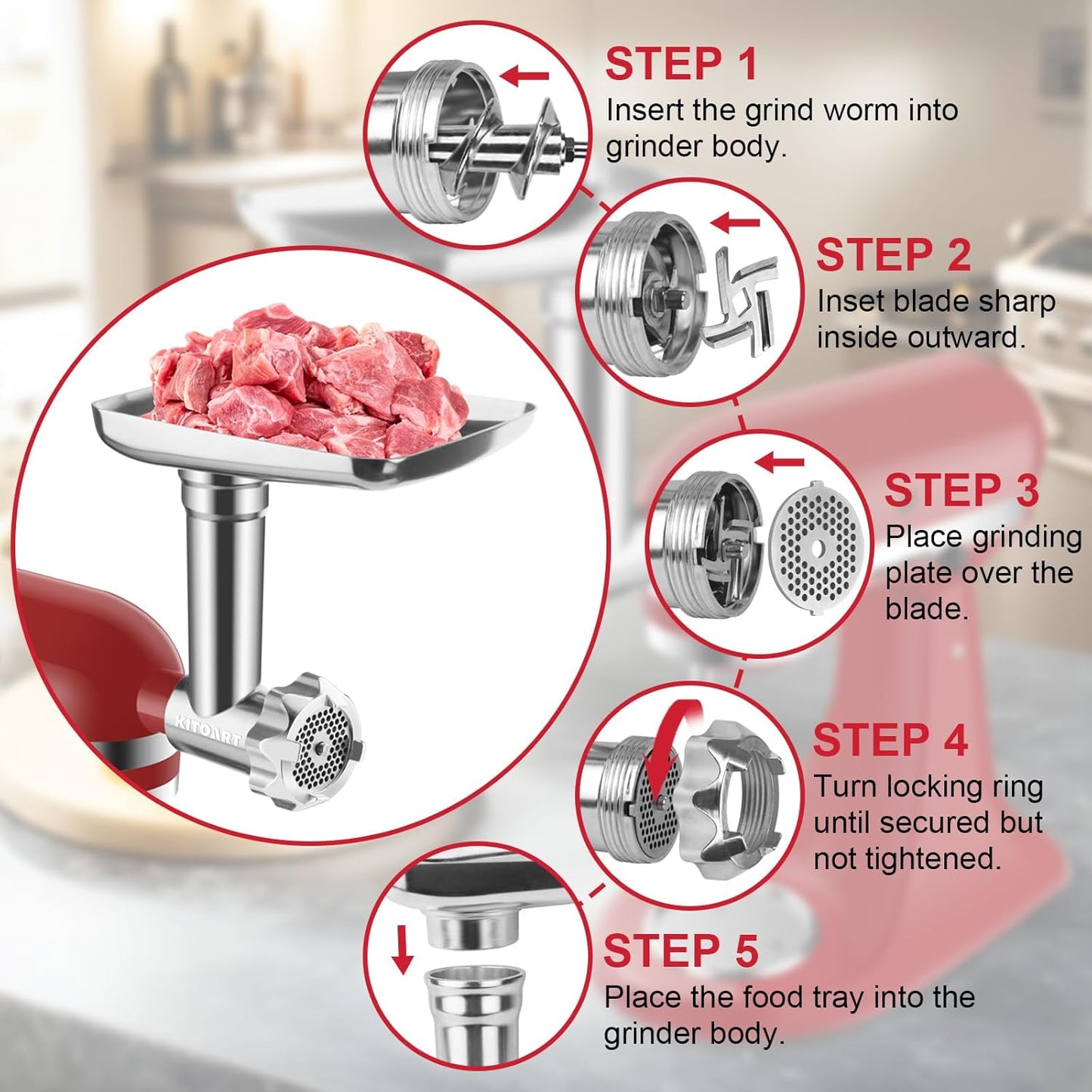 STEP 1
Insert the grind worm into grinder body.

STEP 2
Inset blade sharp inside outward.

STEP 3
Place grinding plate over the blade.

STEP 4
Turn locking ring until secured but not tightened.

STEP 5
Place the food tray into the grinder body.

KITOART