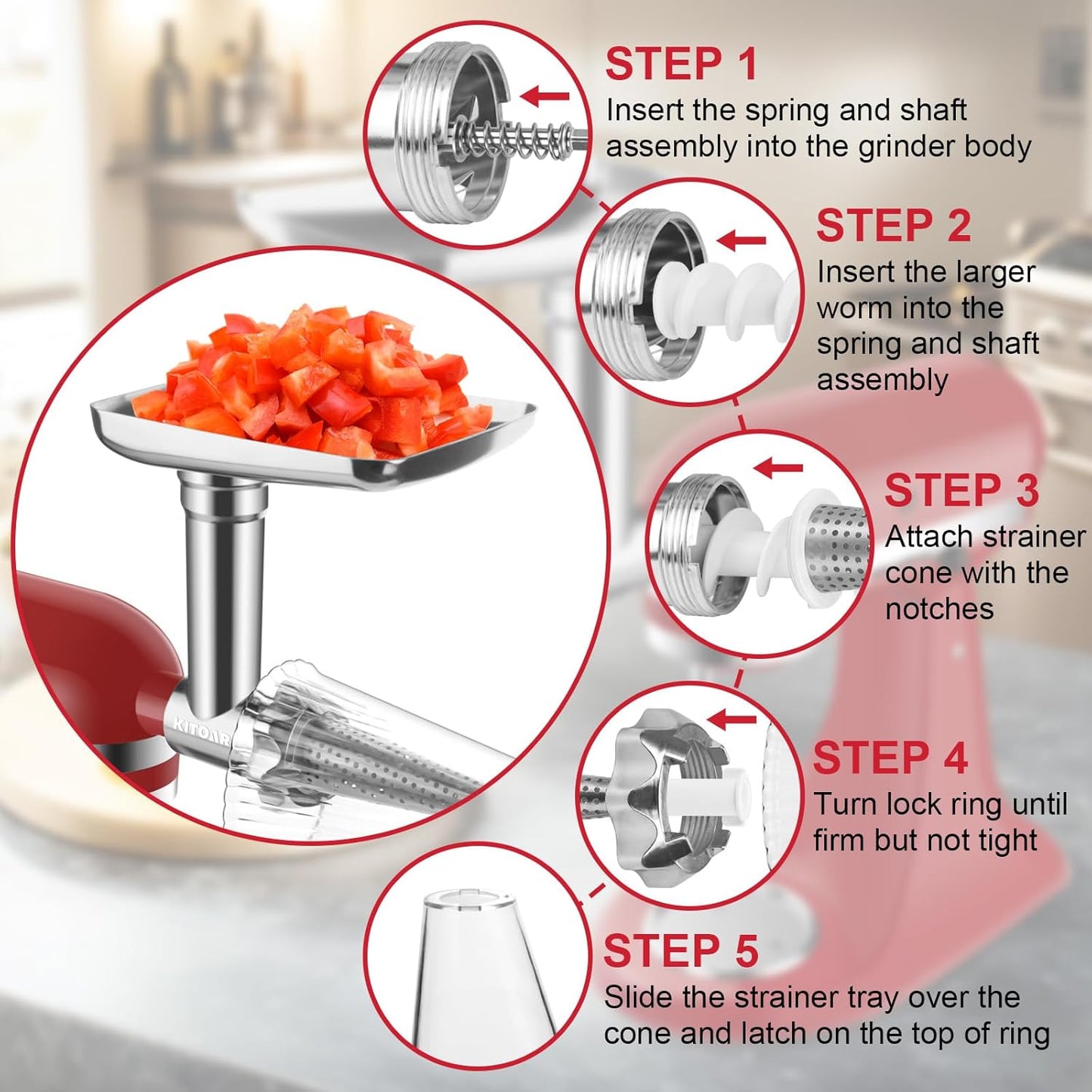 STEP 1
Insert the spring and shaft assembly into the grinder body

STEP 2
Insert the larger worm into the spring and shaft assembly

STEP 3
Attach strainer cone with the notches

STEP 4
Turn lock ring until firm but not tight

STEP 5
Slide the strainer tray over the cone and latch on the top of ring

KITOAR