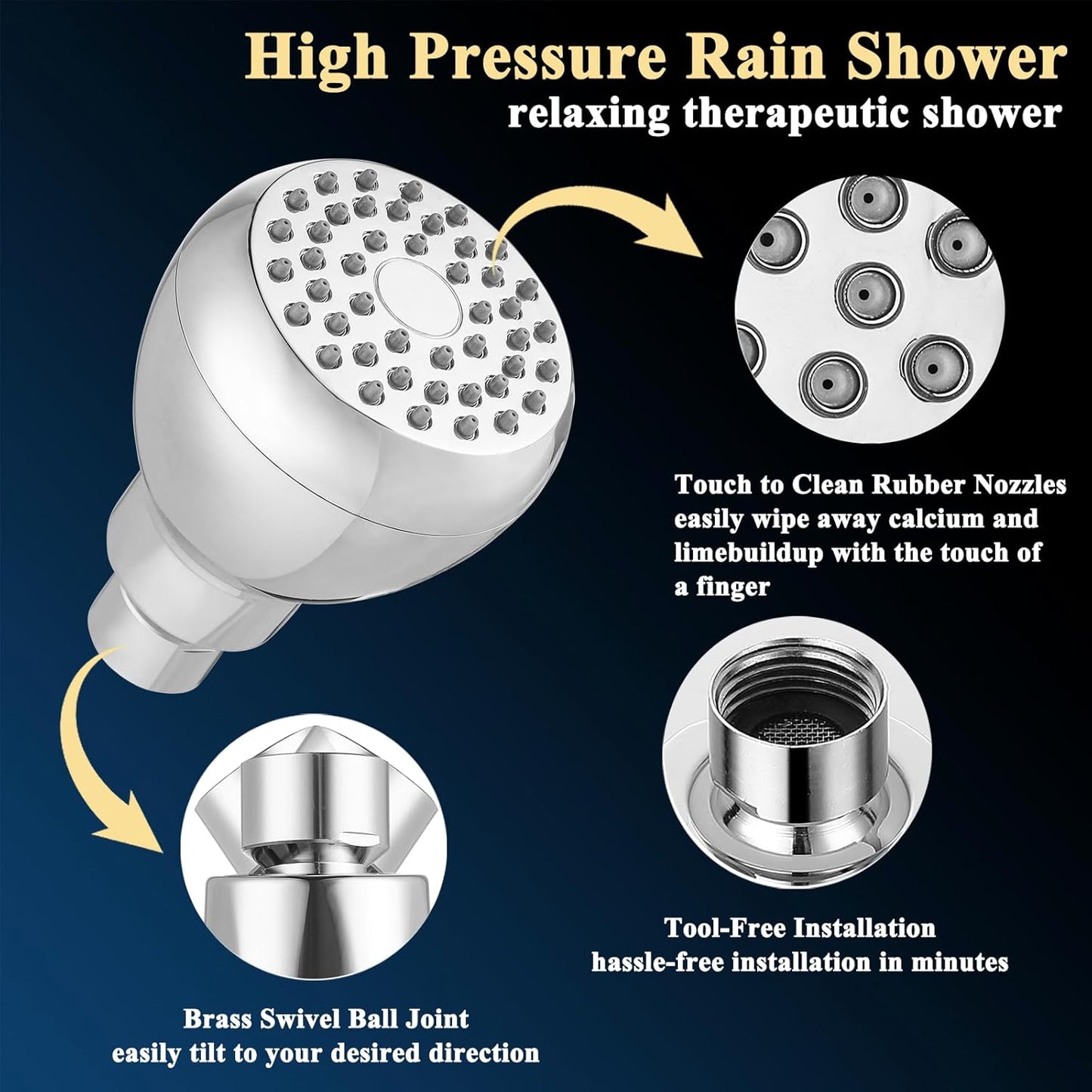 High Pressure Rain Shower
relaxing therapeutic shower

Touch to Clean Rubber Nozzles
easily wipe away calcium and limebuildup with the touch of a finger

Tool-Free Installation
hassle-free installation in minutes

Brass Swivel Ball Joint
easily tilt to your desired direction