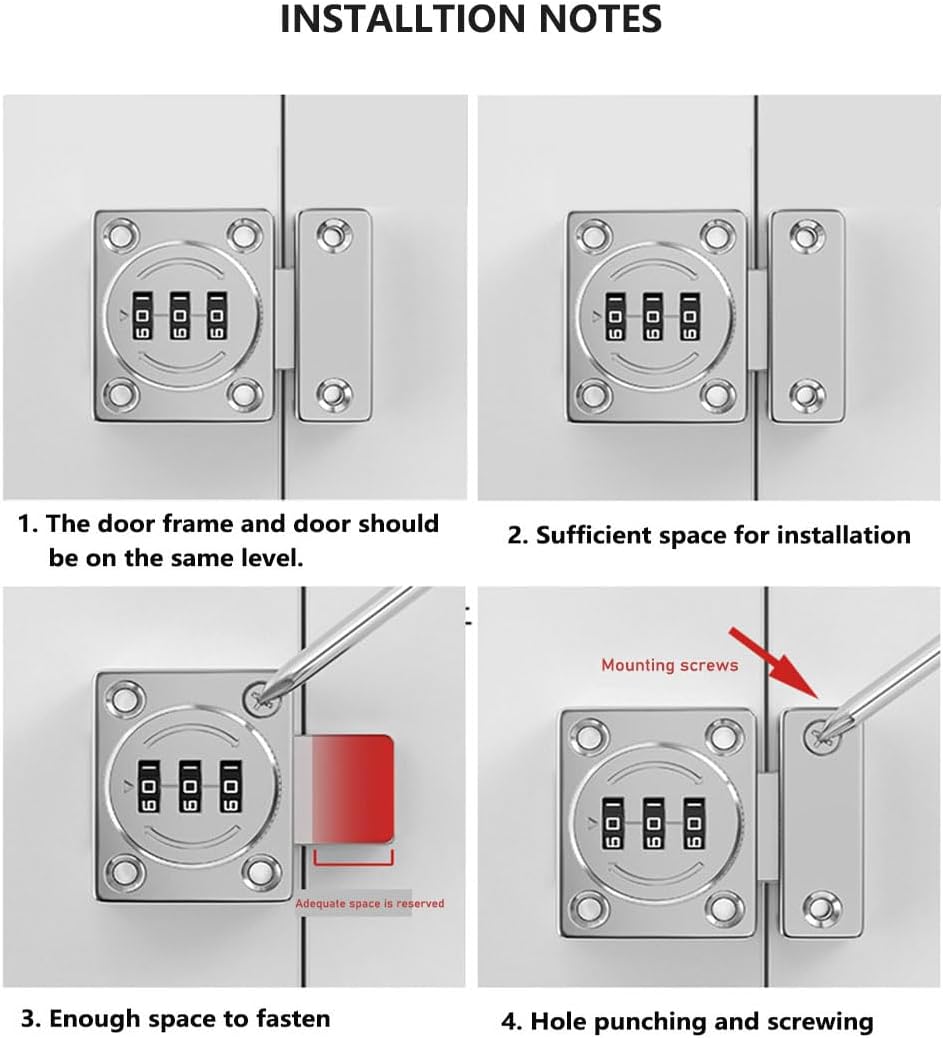 INSTALLTION NOTES

1. The door frame and door should be on the same level.

2. Sufficient space for installation

Adequate space is reserved

3. Enough space to fasten

Mounting screws

4. Hole punching and screwing