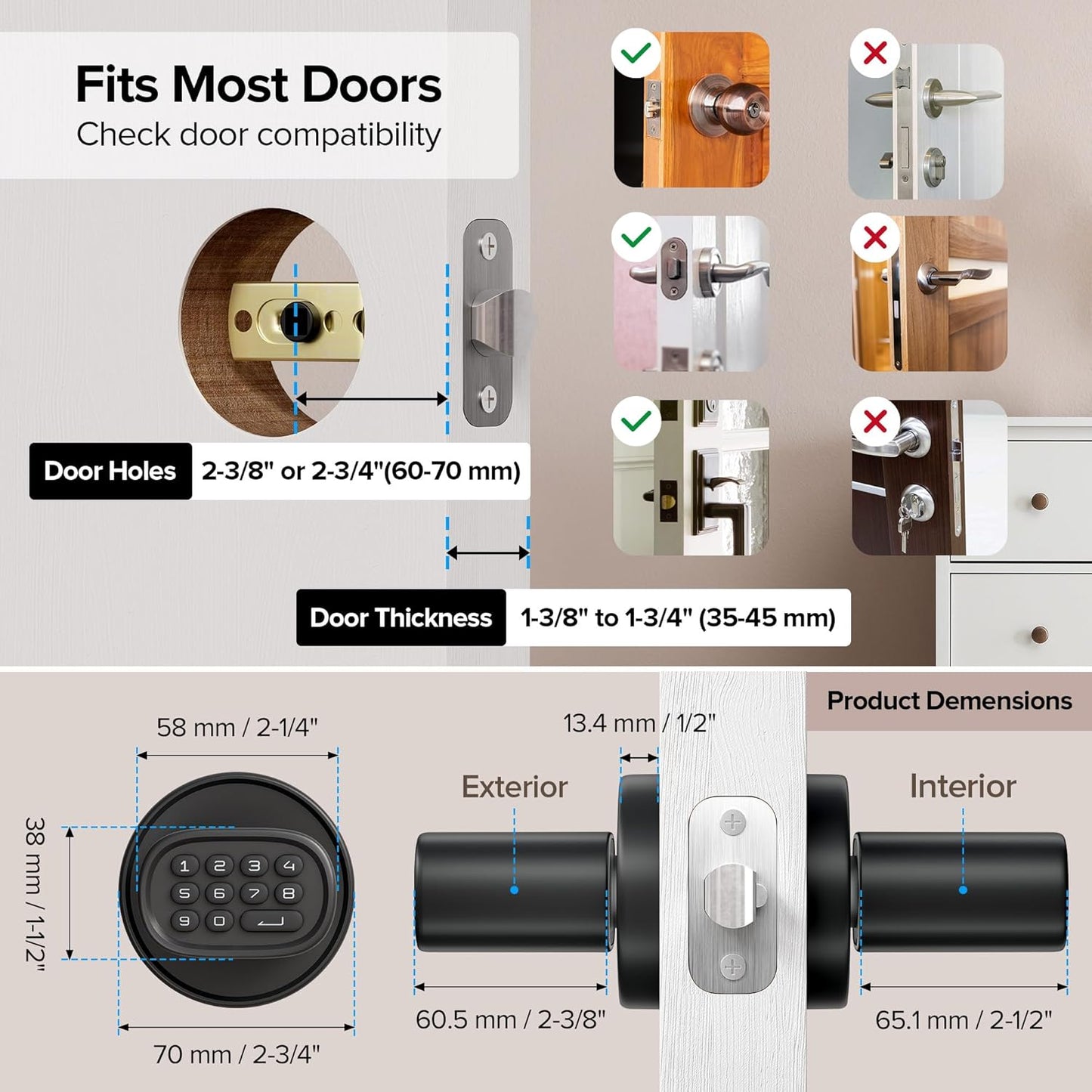 Fits Most Doors
Check door compatibility

Door Holes 2-3/8" or 2-3/4"(60-70 mm)

Door Thickness 1-3/8" to 1-3/4" (35-45 mm)

Product Demensions

58 mm / 2-1/4"

38 mm / 1-1/2"

1 2 3 4
5 6 7 8
9 0

70 mm / 2-3/4"

13.4 mm / 1/2"

Exterior

Interior

60.5 mm / 2-3/8"

65.1 mm / 2-1/2"