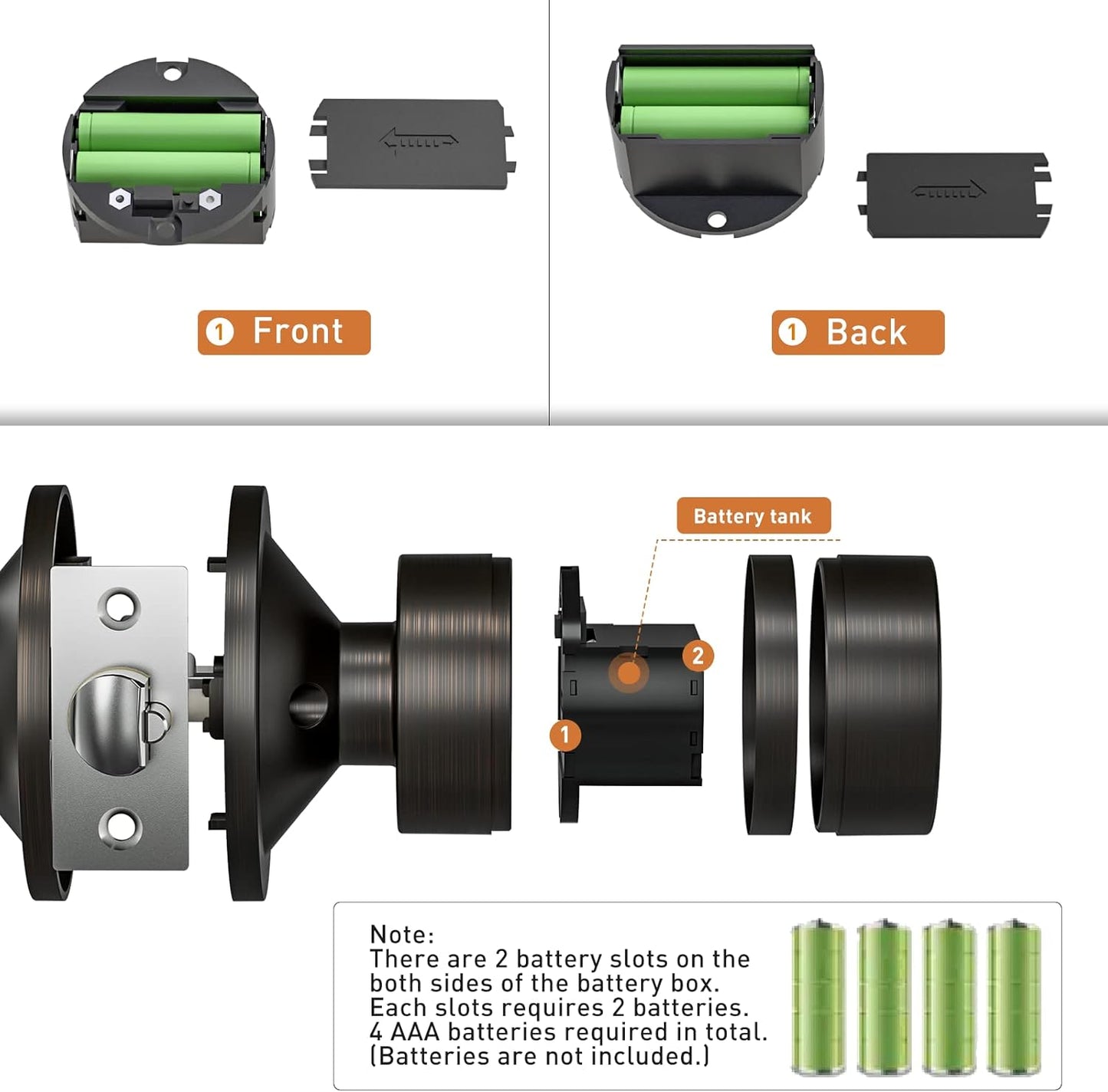 1 Front

1 Back

Battery tank

2

1

Note:
There are 2 battery slots on the both sides of the battery box.
Each slots requires 2 batteries.
4 AAA batteries required in total.
(Batteries are not included.)