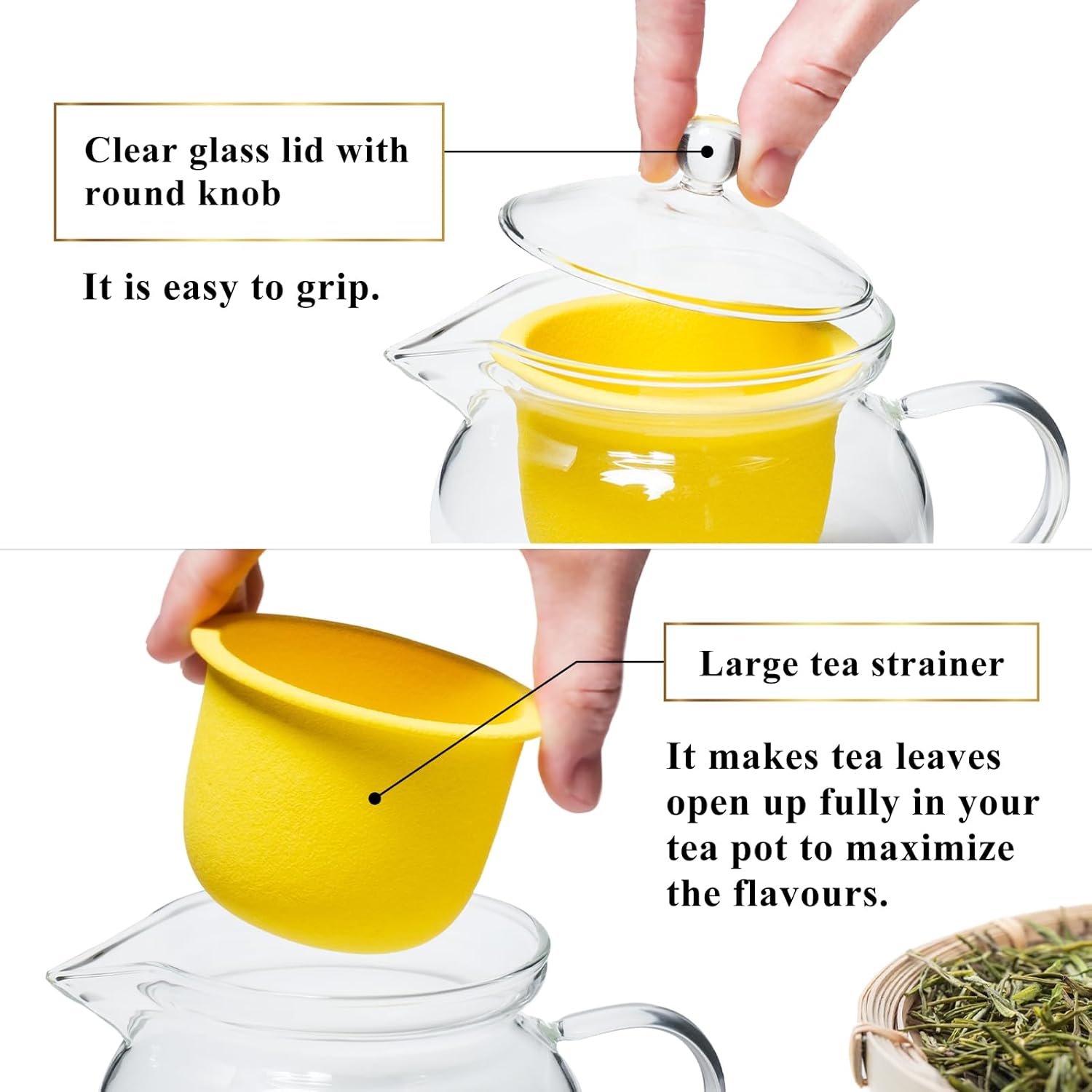 Clear glass lid with round knob

It is easy to grip.

Large tea strainer

It makes tea leaves open up fully in your tea pot to maximize the flavours.