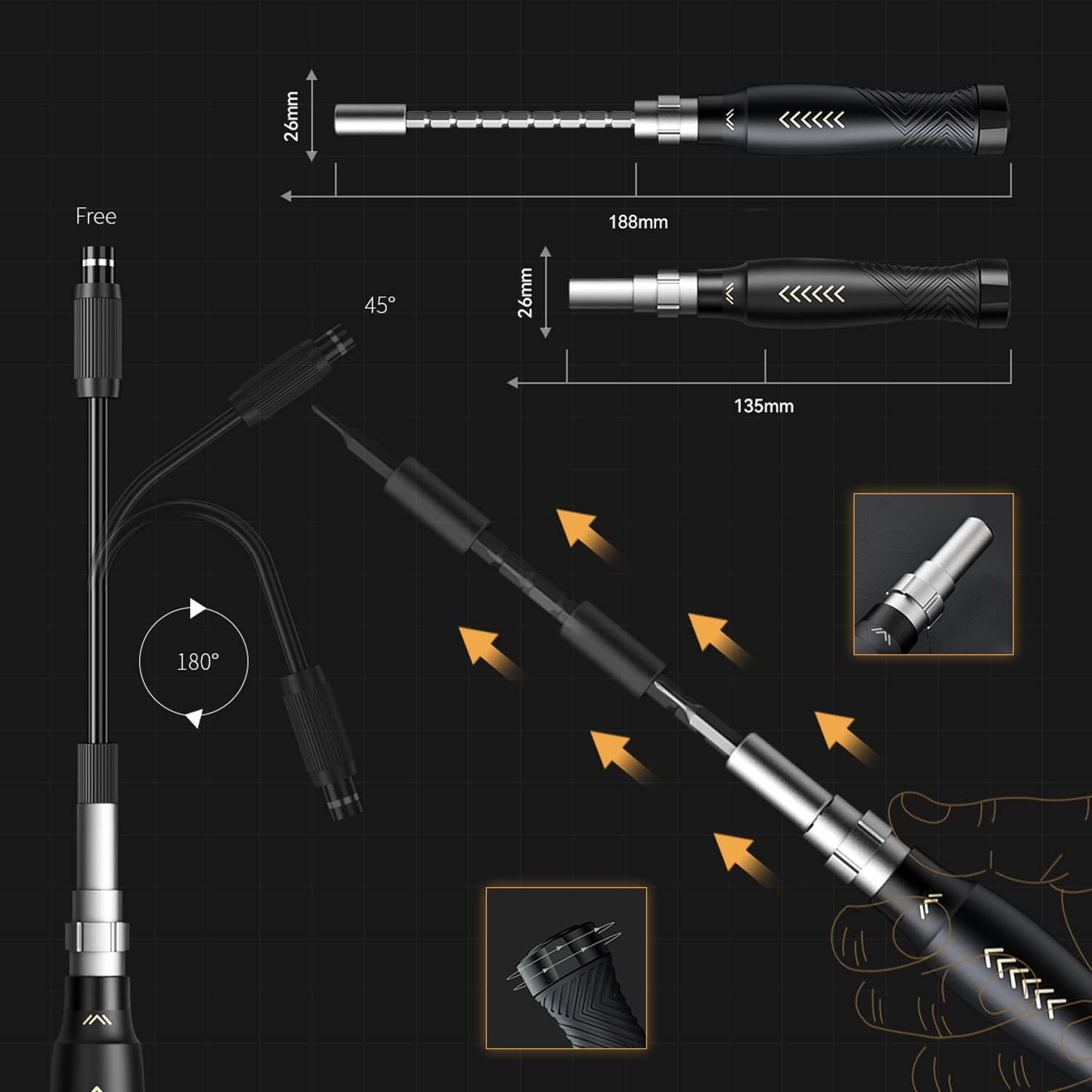 26mm

188mm

Free

26mm

45°

135mm

180°