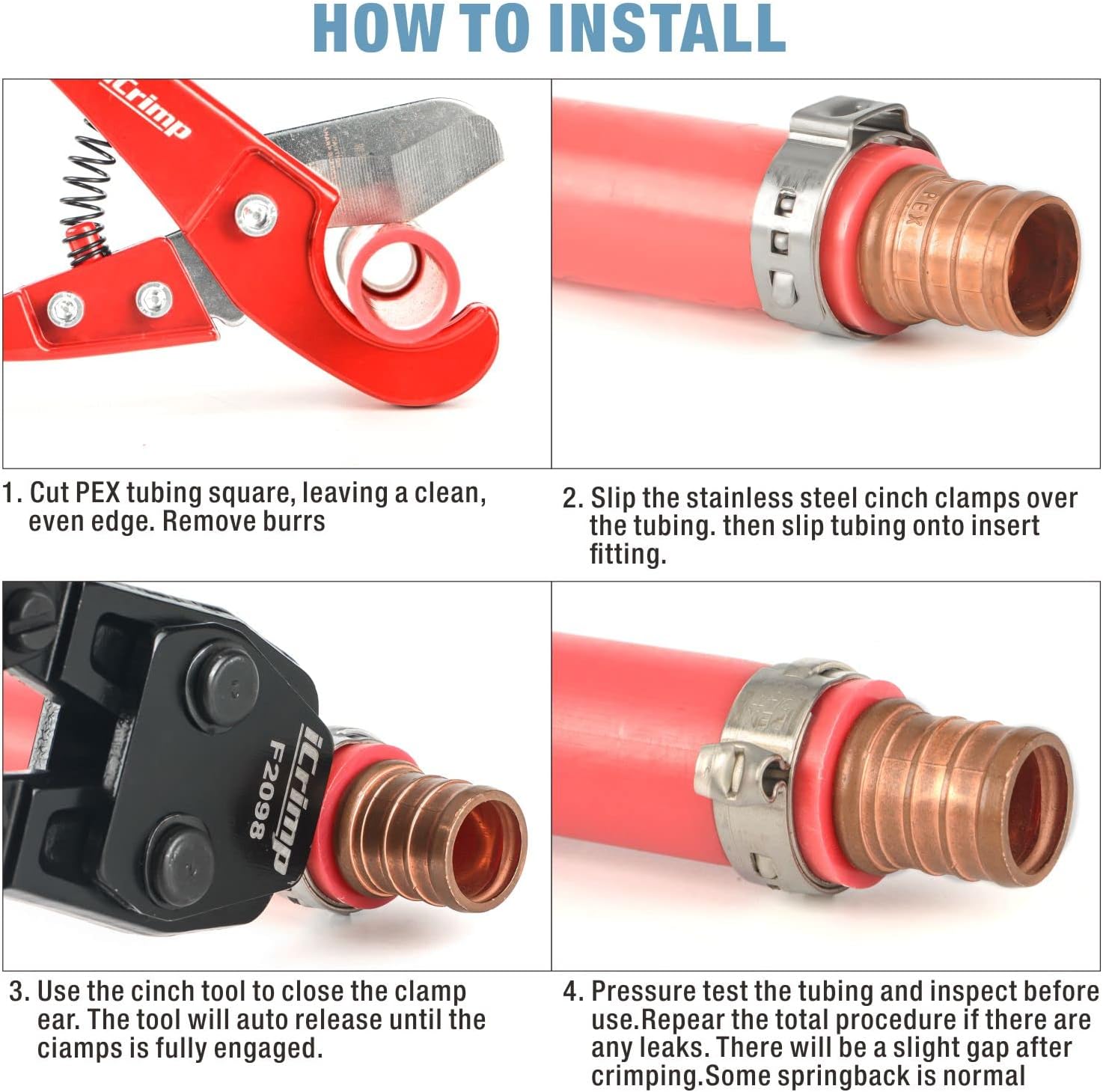 HOW TO INSTALL

iCrimp

PEX

1. Cut PEX tubing square, leaving a clean, even edge. Remove burrs

2. Slip the stainless steel cinch clamps over the tubing. then slip tubing onto insert fitting.

iCrimp
F2098

3. Use the cinch tool to close the clamp ear. The tool will auto release until the ciamps is fully engaged.

4. Pressure test the tubing and inspect before use.Repear the total procedure if there are any leaks. There will be a slight gap after crimping.Some springback is normal