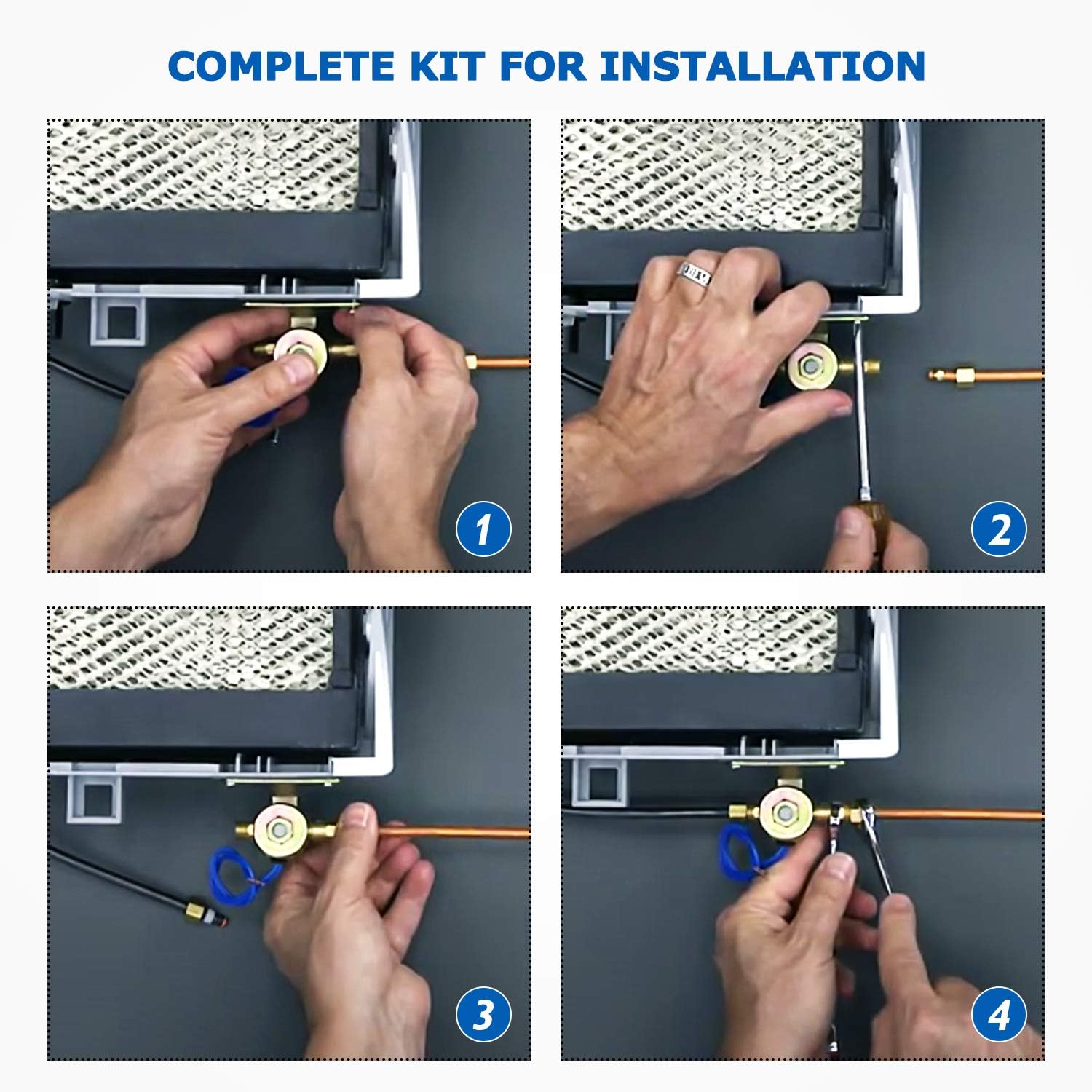 COMPLETE KIT FOR INSTALLATION

1

2

3

4