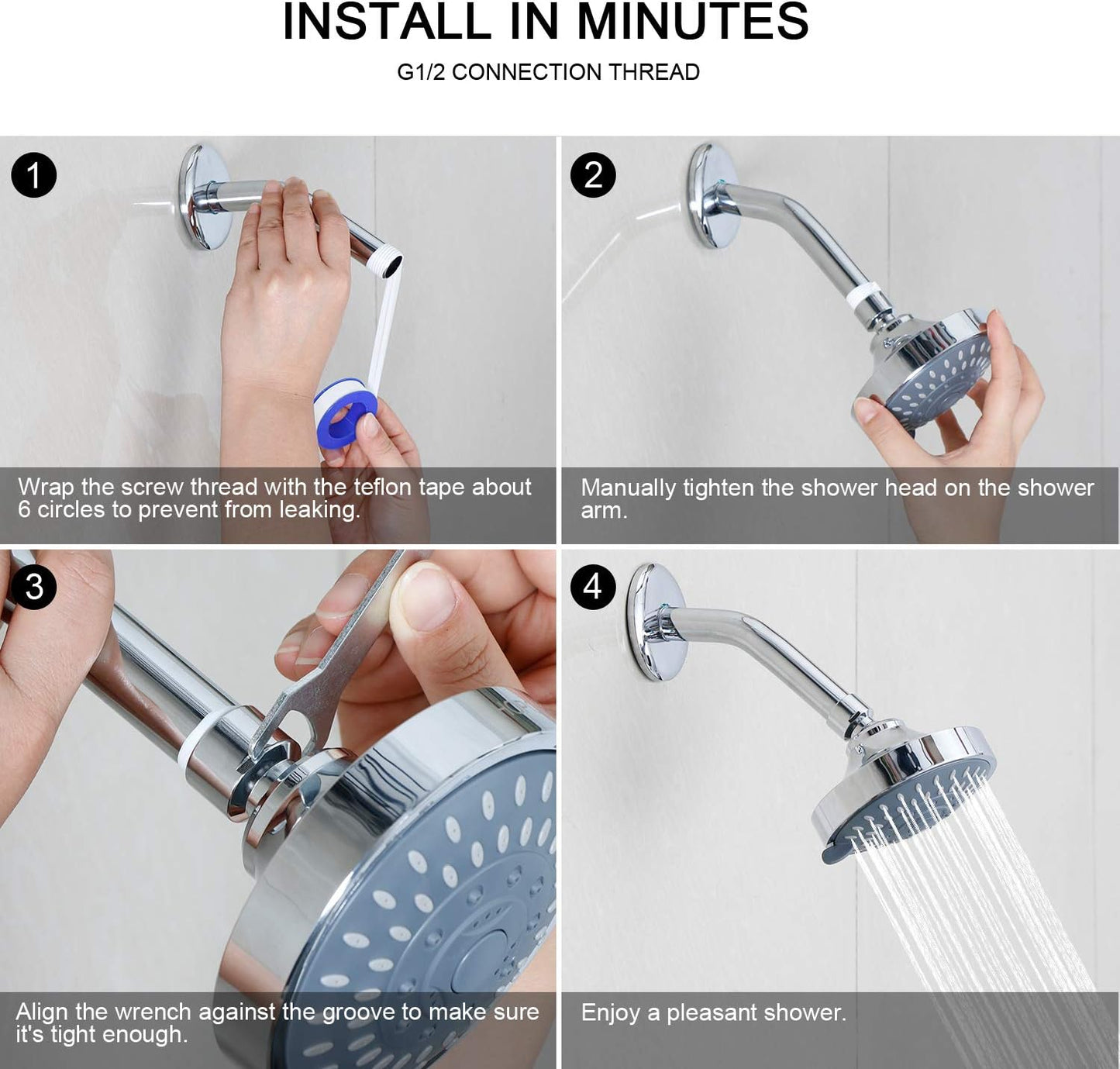 INSTALL IN MINUTES

G1/2 CONNECTION THREAD

1

Wrap the screw thread with the teflon tape about 6 circles to prevent from leaking.

2

Manually tighten the shower head on the shower arm.

3

Align the wrench against the groove to make sure it's tight enough.

4

Enjoy a pleasant shower.