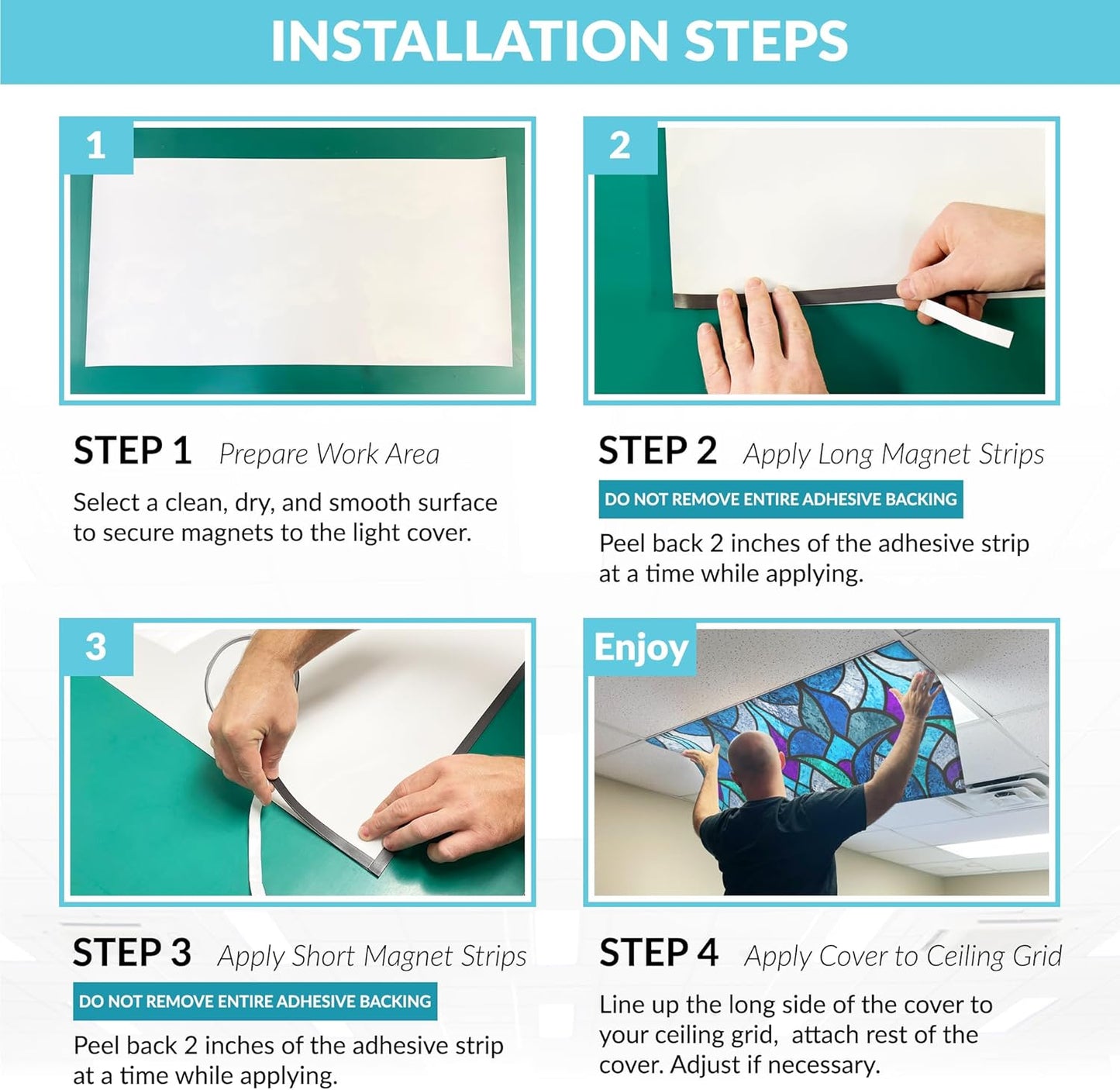 INSTALLATION STEPS

1

STEP 1 Prepare Work Area

Select a clean, dry, and smooth surface to secure magnets to the light cover.

2

STEP 2 Apply Long Magnet Strips

DO NOT REMOVE ENTIRE ADHESIVE BACKING

Peel back 2 inches of the adhesive strip at a time while applying.

3

STEP 3 Apply Short Magnet Strips

DO NOT REMOVE ENTIRE ADHESIVE BACKING

Peel back 2 inches of the adhesive strip at a time while applying.

Enjoy

STEP 4 Apply Cover to Ceiling Grid

Line up the long side of the cover to your ceiling grid, attach rest of the cover. Adjust if necessary.