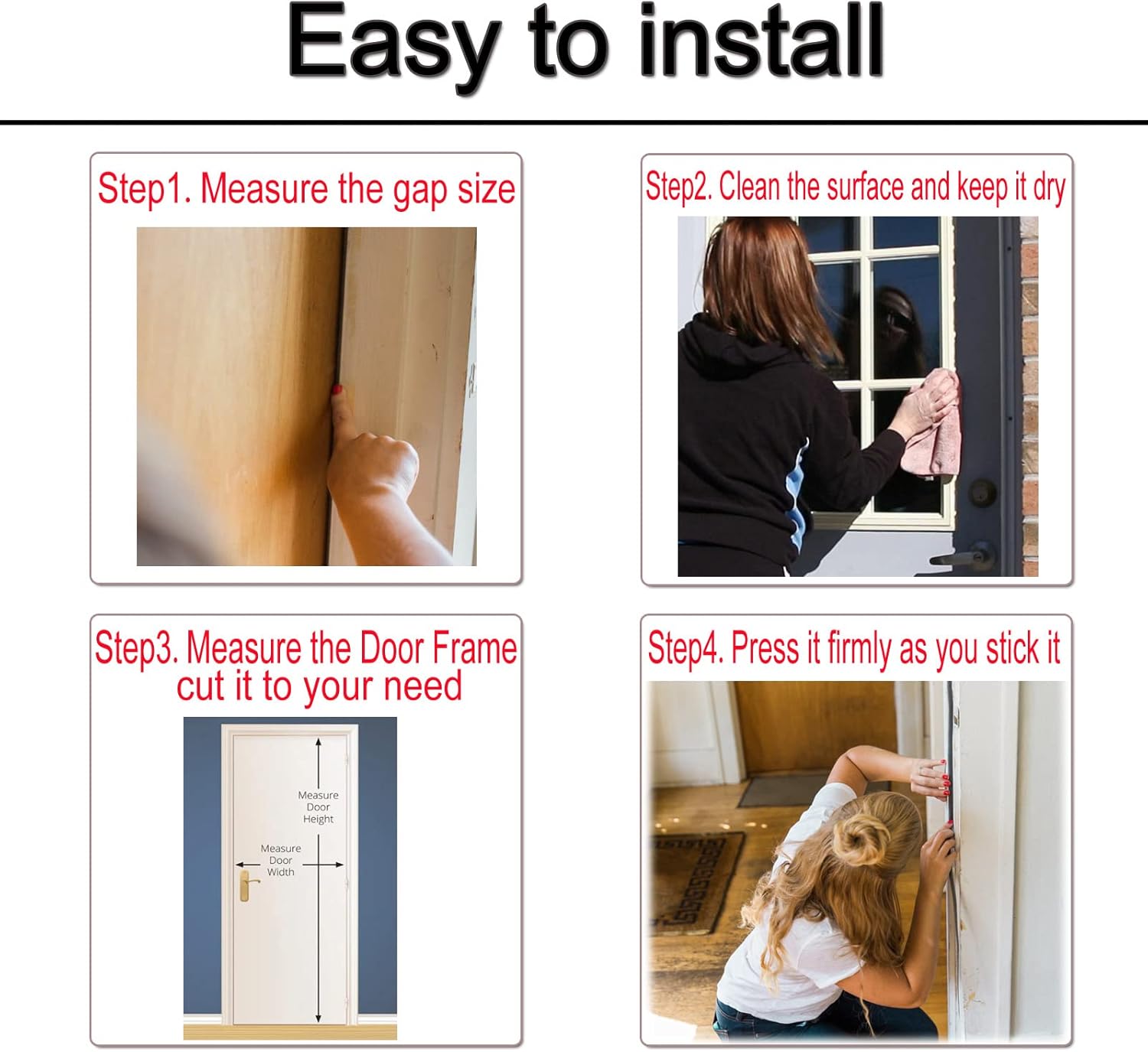 Easy to install

Step1. Measure the gap size

Step2. Clean the surface and keep it dry

Step3. Measure the Door Frame cut it to your need

Measure Door Height

Measure Door Width

Step4. Press it firmly as you stick it