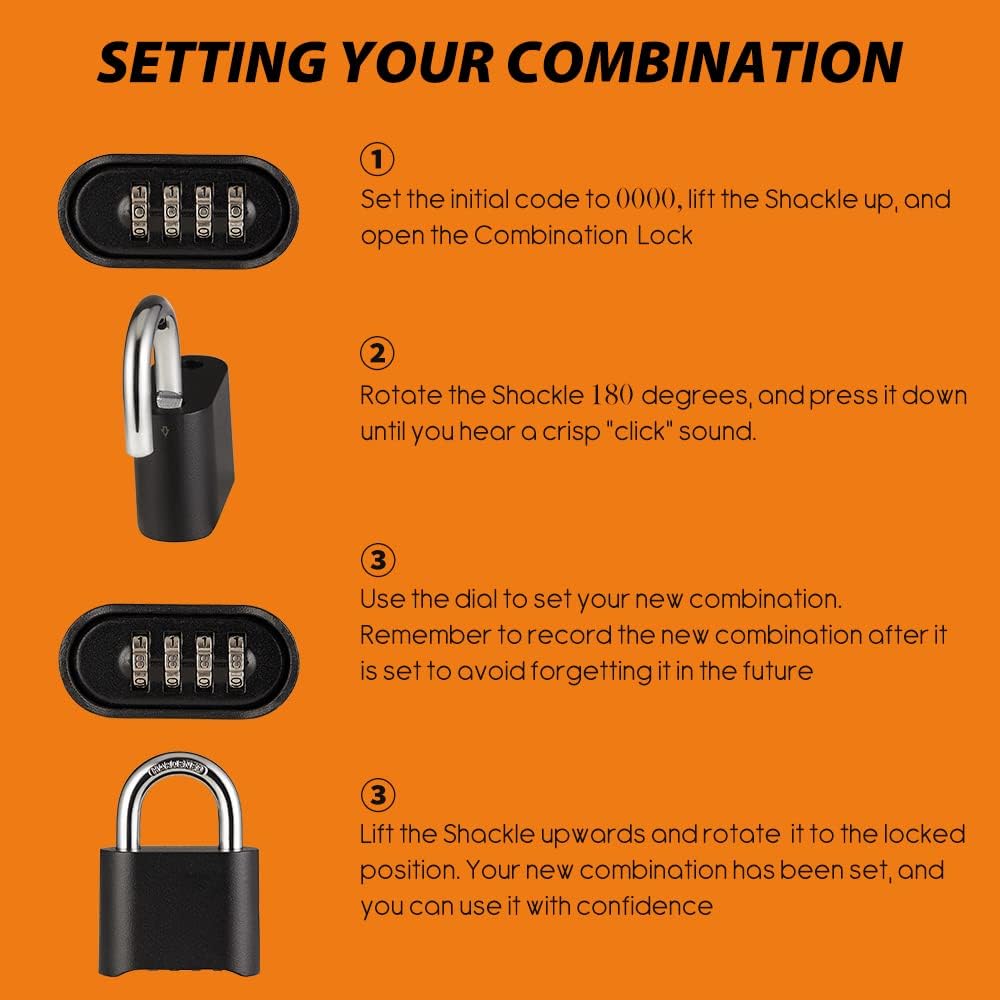 SETTING YOUR COMBINATION

①
Set the initial code to 0000, lift the Shackle up, and open the Combination Lock

②
Rotate the Shackle 180 degrees, and press it down until you hear a crisp "click" sound.

③
Use the dial to set your new combination. Remember to record the new combination after it is set to avoid forgetting it in the future

③
Lift the Shackle upwards and rotate it to the locked position. Your new combination has been set, and you can use it with confidence