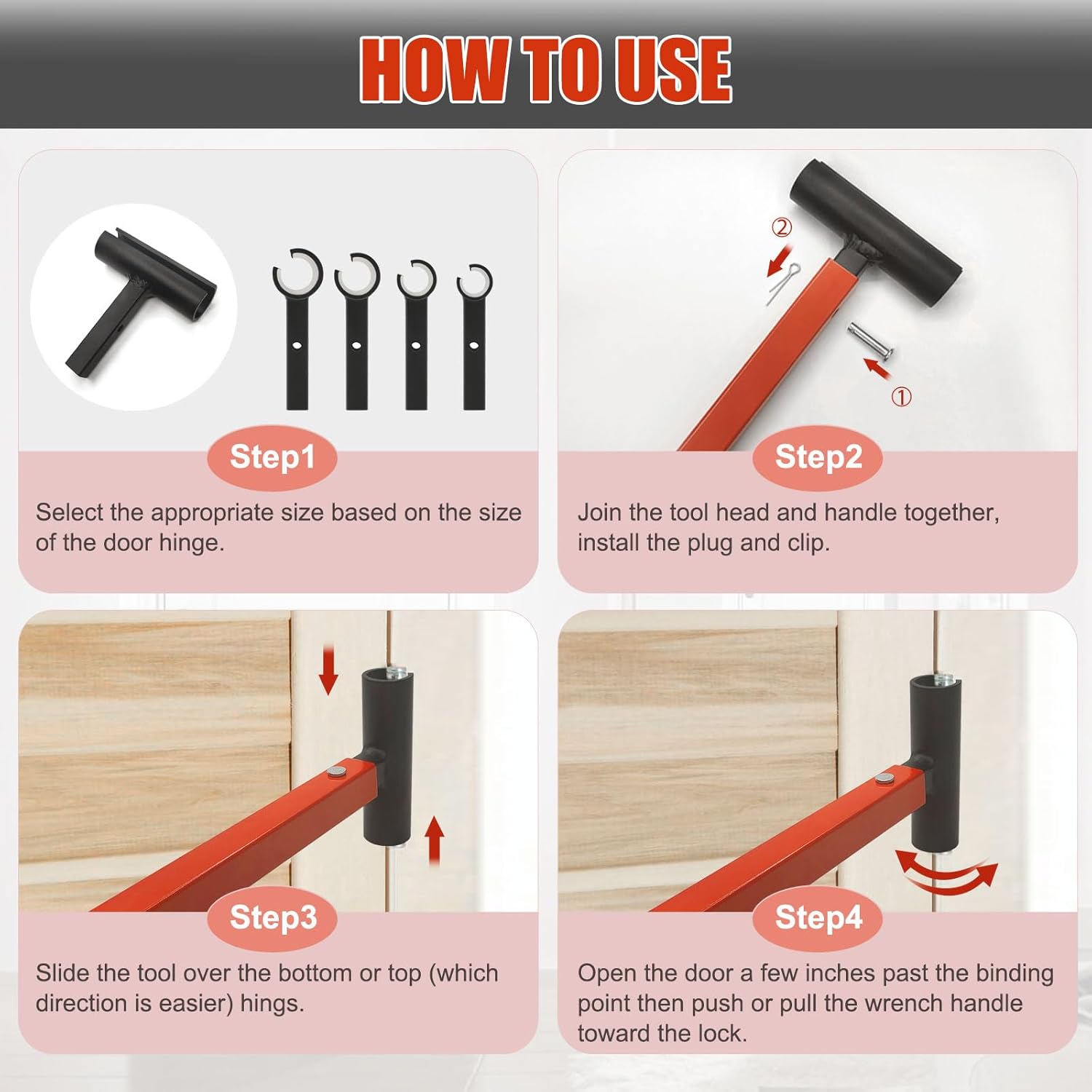 HOW TO USE

Step1

Select the appropriate size based on the size of the door hinge.

②

①

Step2

Join the tool head and handle together, install the plug and clip.

Step3

Slide the tool over the bottom or top (which direction is easier) hings.

Step4

Open the door a few inches past the binding point then push or pull the wrench handle toward the lock.