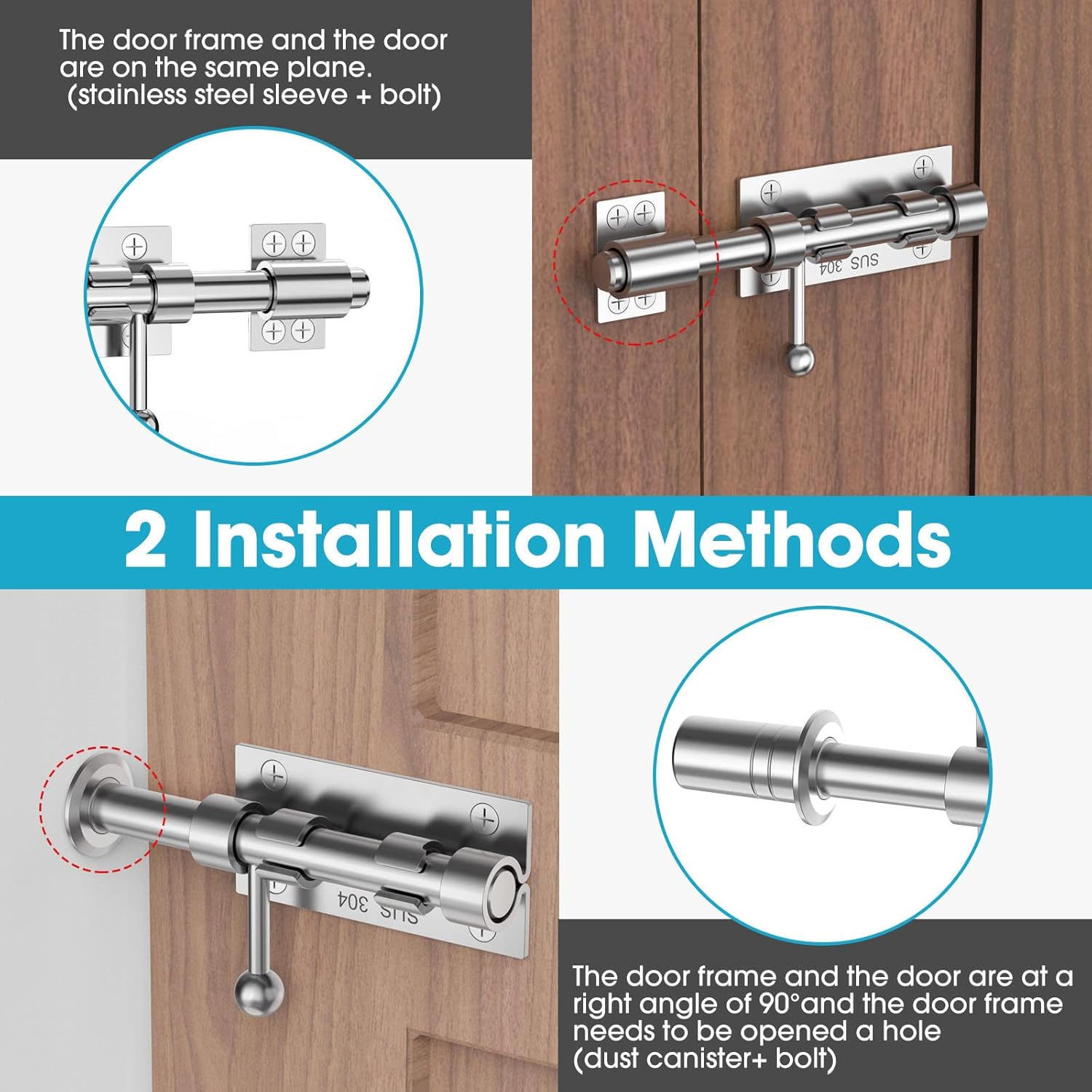 The door frame and the door are on the same plane. (stainless steel sleeve + bolt)

SUS 304

2 Installation Methods

SUS 304

The door frame and the door are at a right angle of 90°and the door frame needs to be opened a hole (dust canister+ bolt)