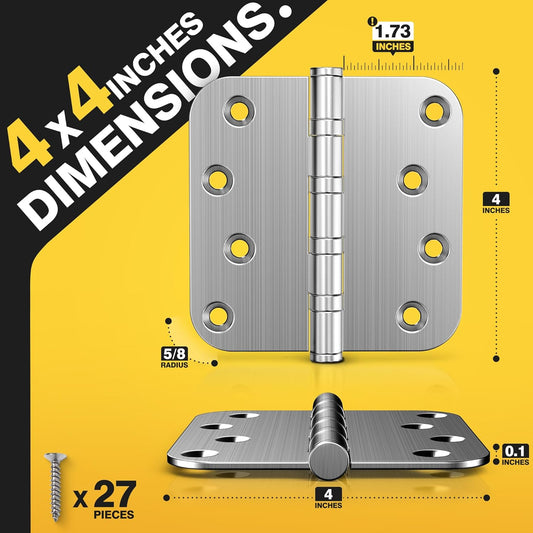 4 x 4 INCHES
DIMENSIONS.

1.73
INCHES

4
INCHES

5/8
RADIUS

0.1
INCHES

4
INCHES

x 27
PIECES