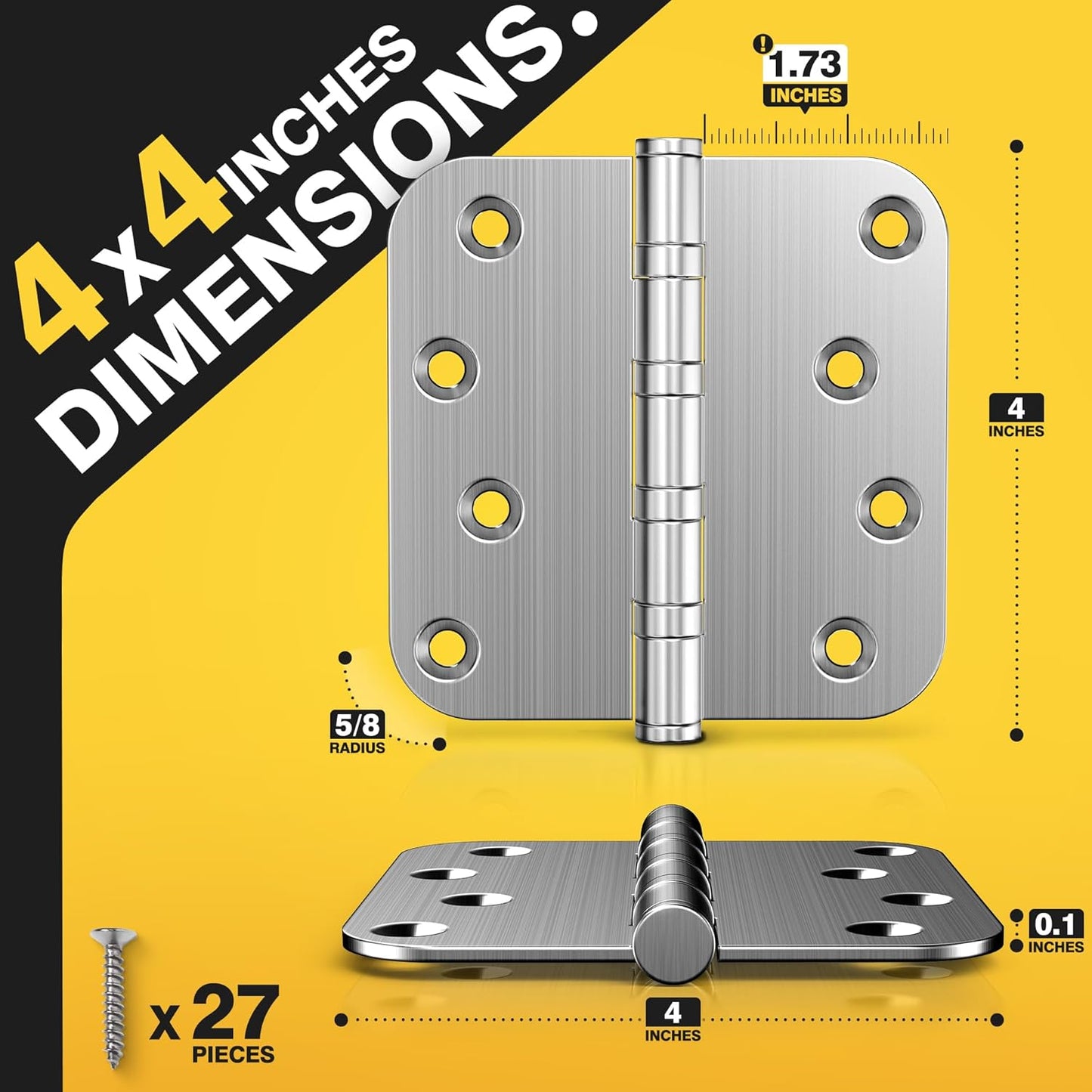 4 x 4 INCHES DIMENSIONS.

! 1.73 INCHES

4 INCHES

5/8 RADIUS

0.1 INCHES

4 INCHES

x 27 PIECES