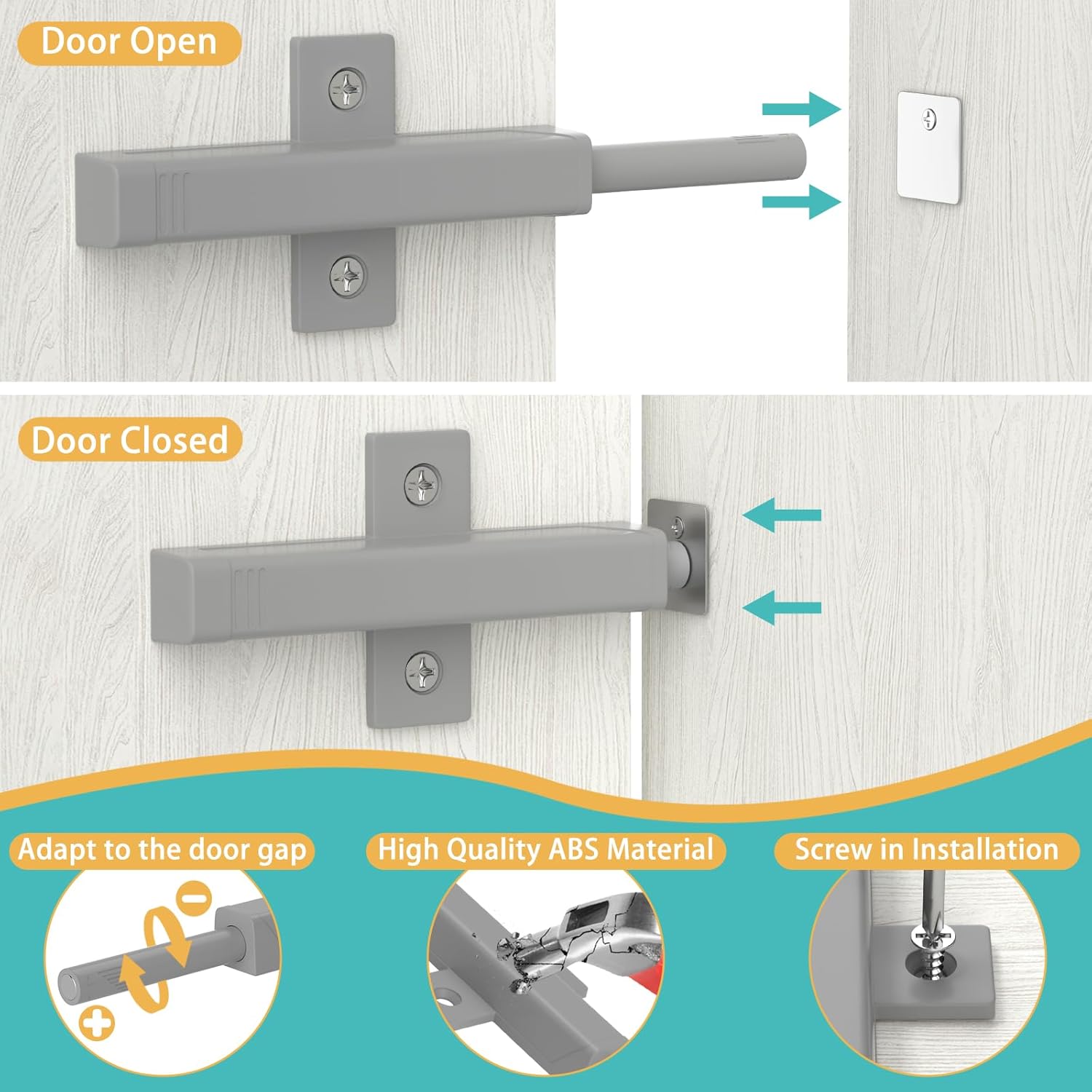 Door Open

Door Closed

Adapt to the door gap

High Quality ABS Material

Screw in Installation