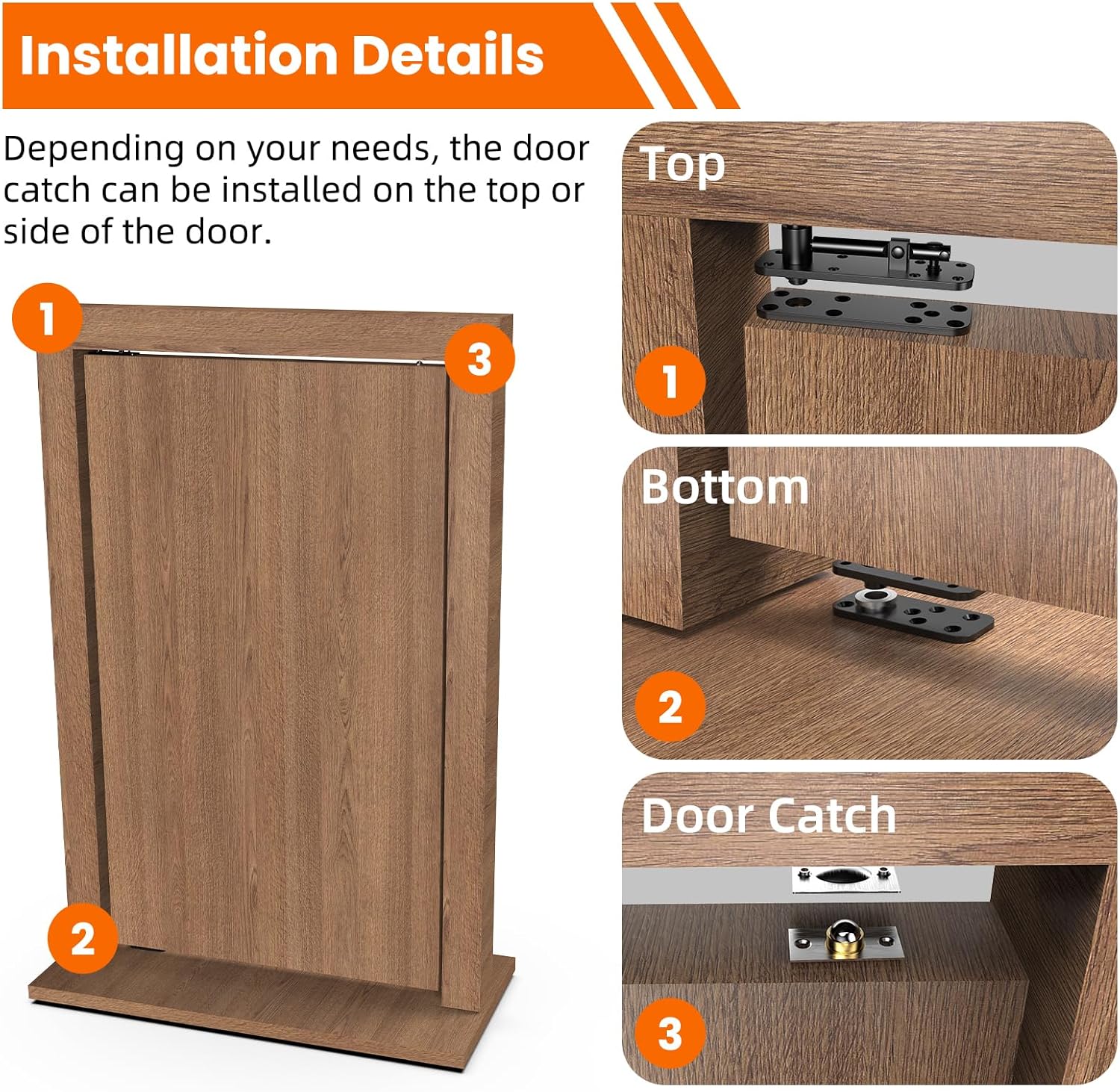 Installation Details

Depending on your needs, the door catch can be installed on the top or side of the door.

1

3

2

Top

1

Bottom

2

Door Catch

3