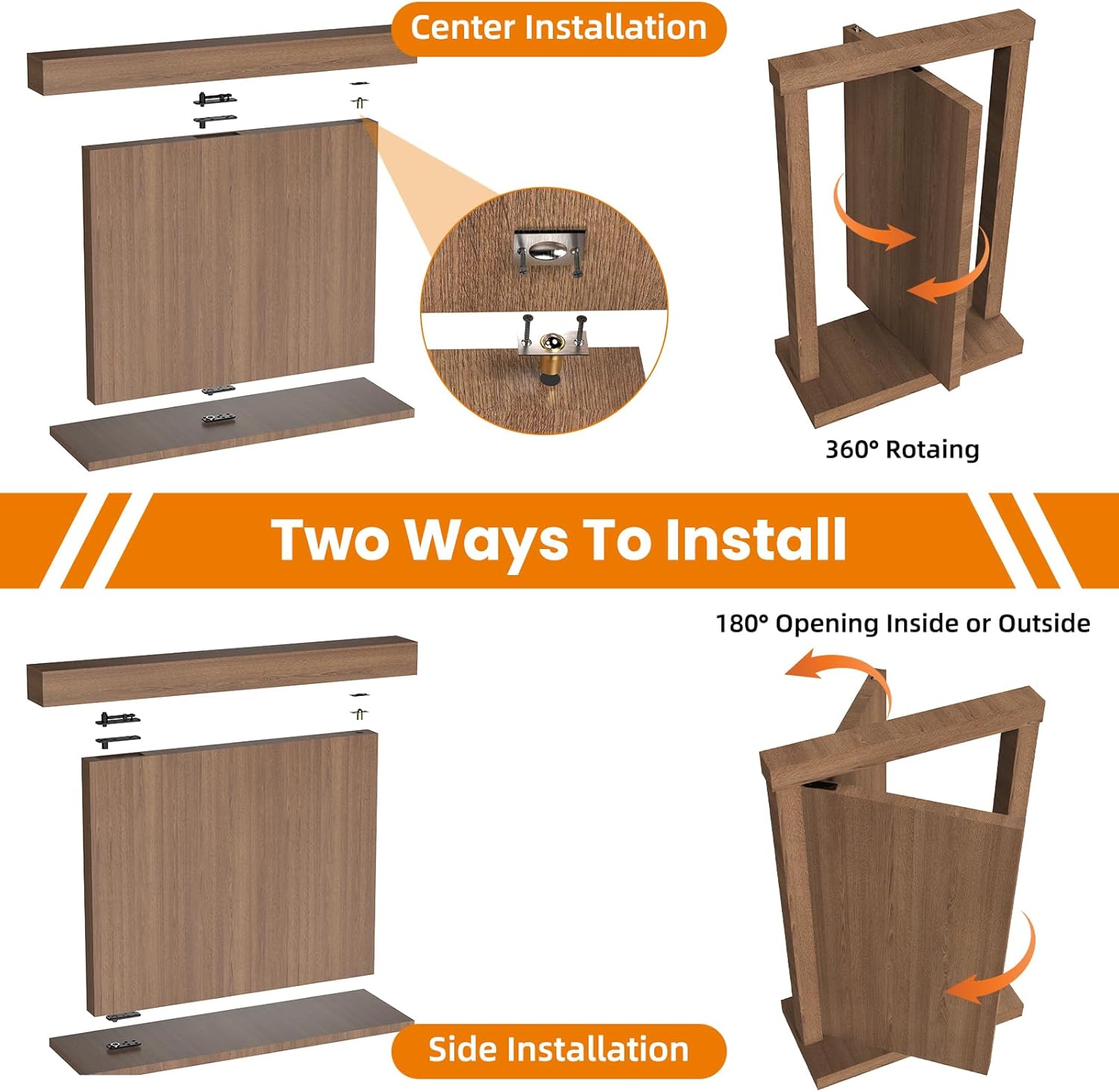 Center Installation

360° Rotaing

Two Ways To Install

180° Opening Inside or Outside

Side Installation